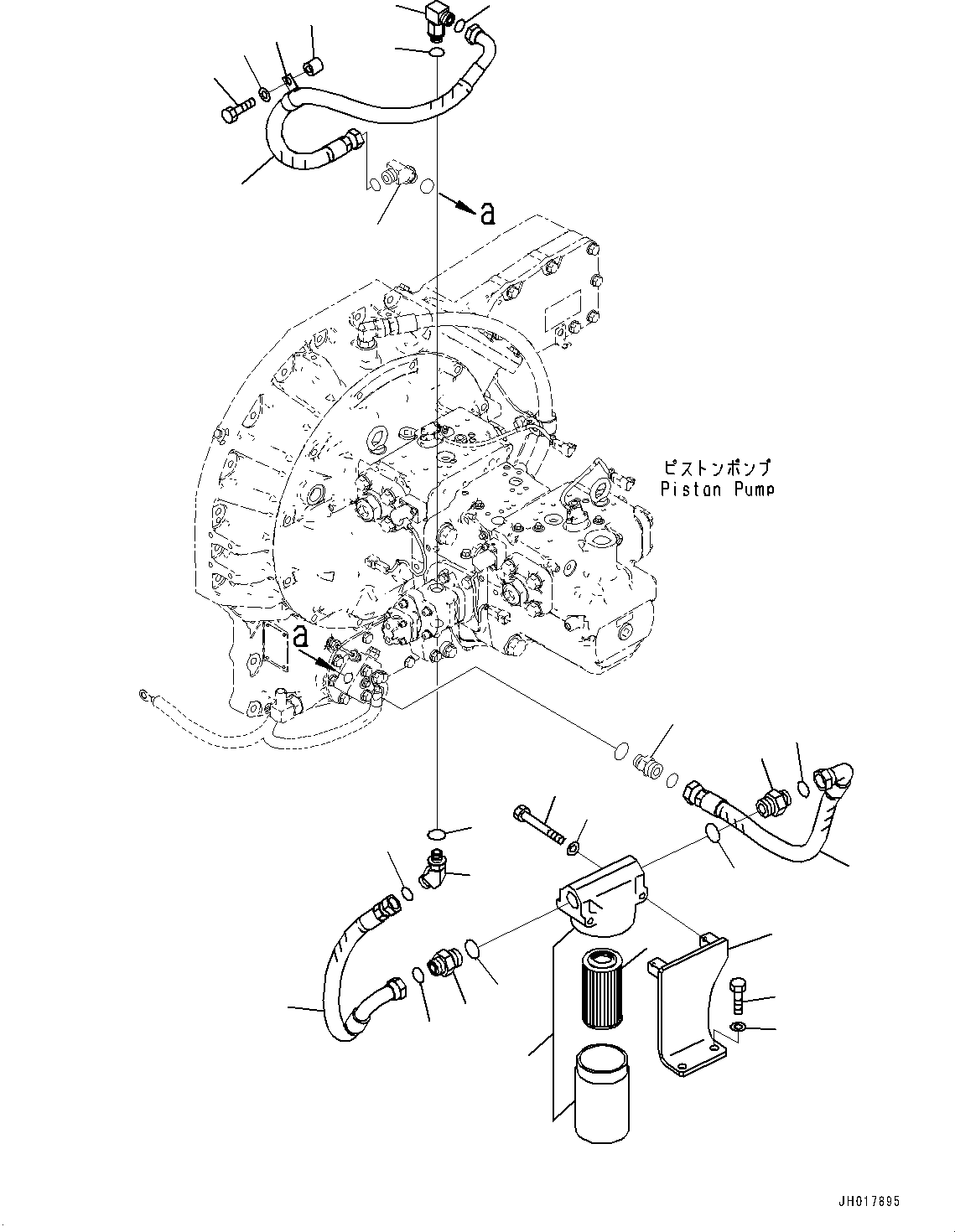 a

ピストンポンプ
Piston Pump

a

JH017895