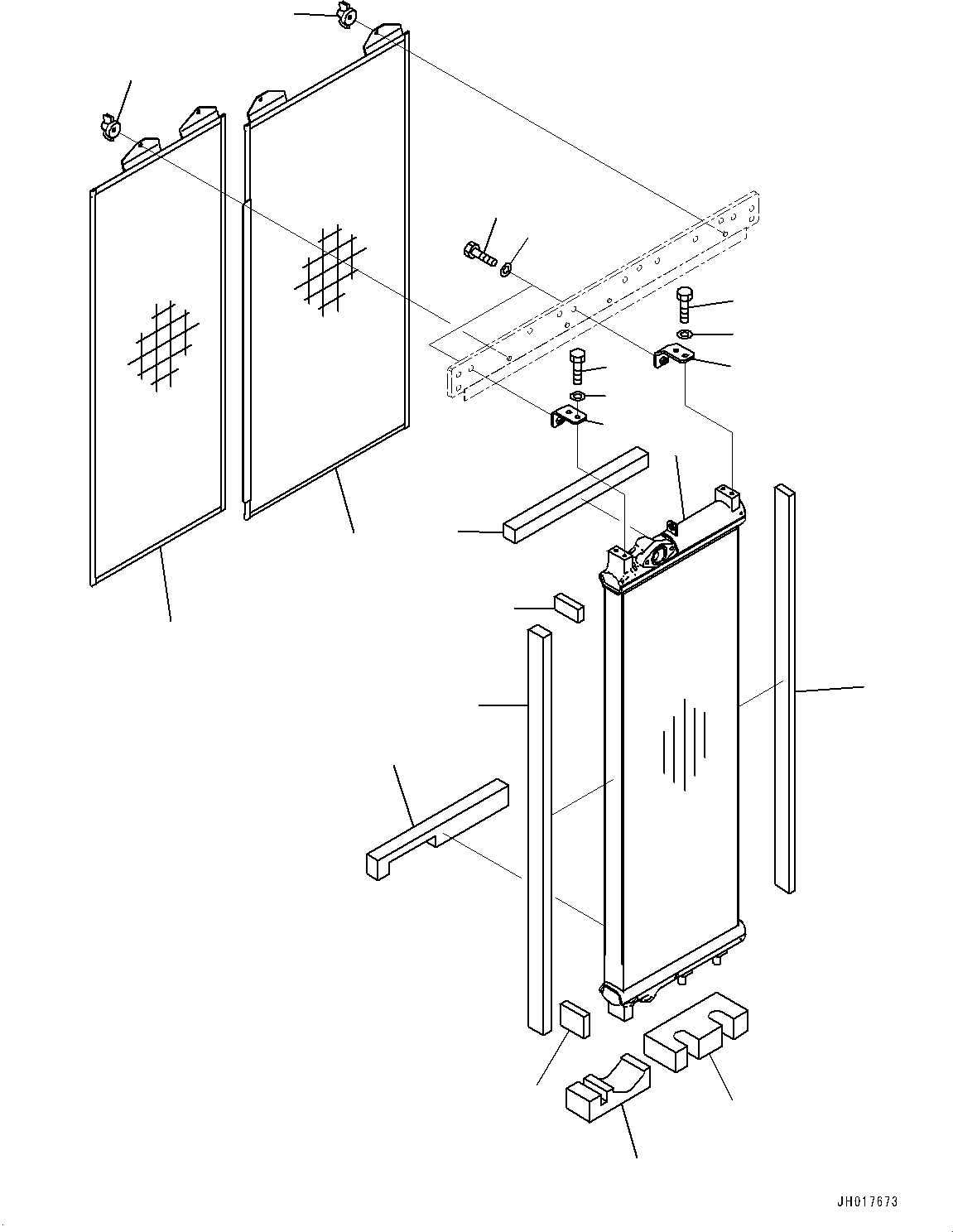 JH017673