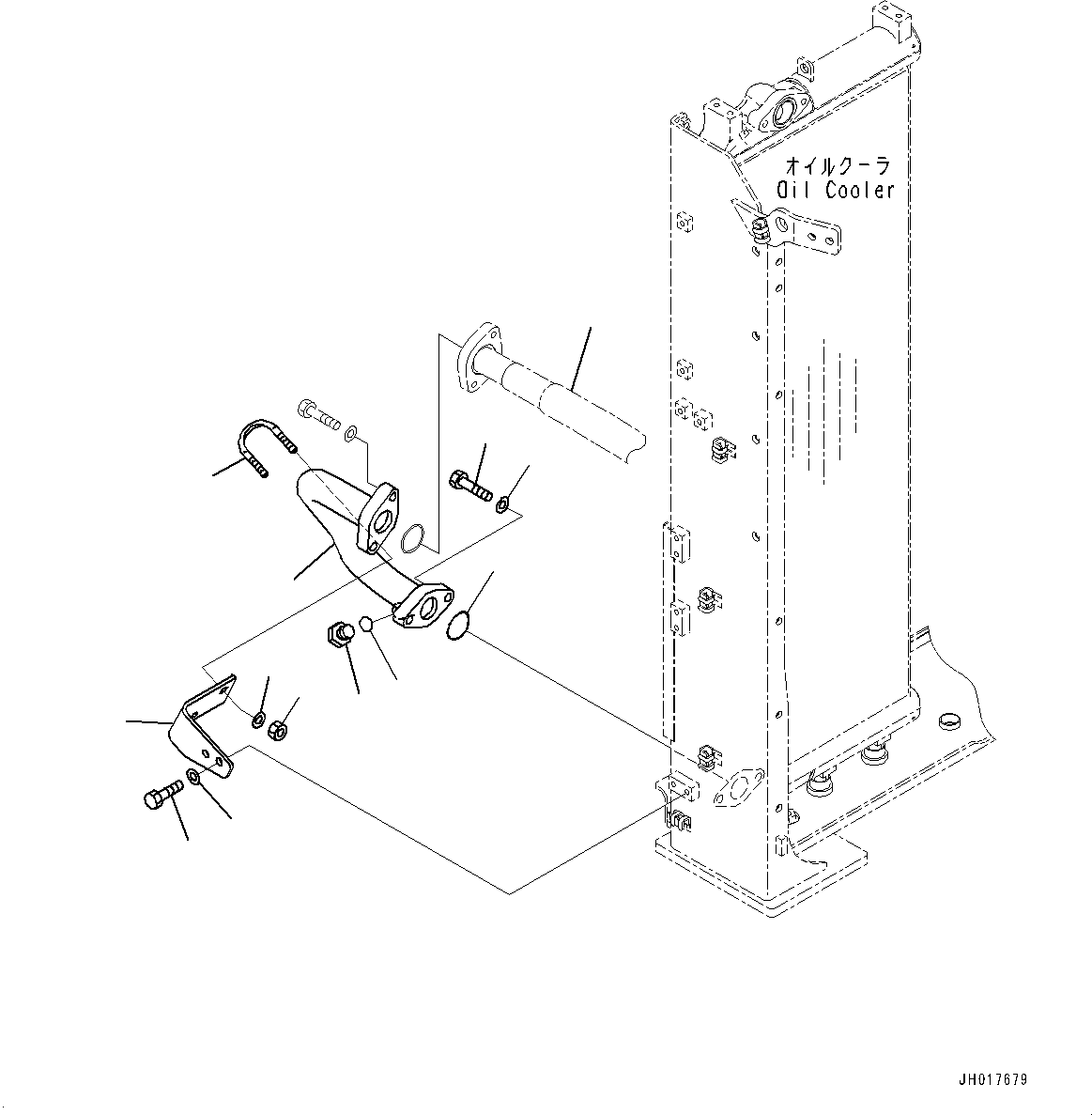 オイルクーラ
Oil Cooler

JH017679