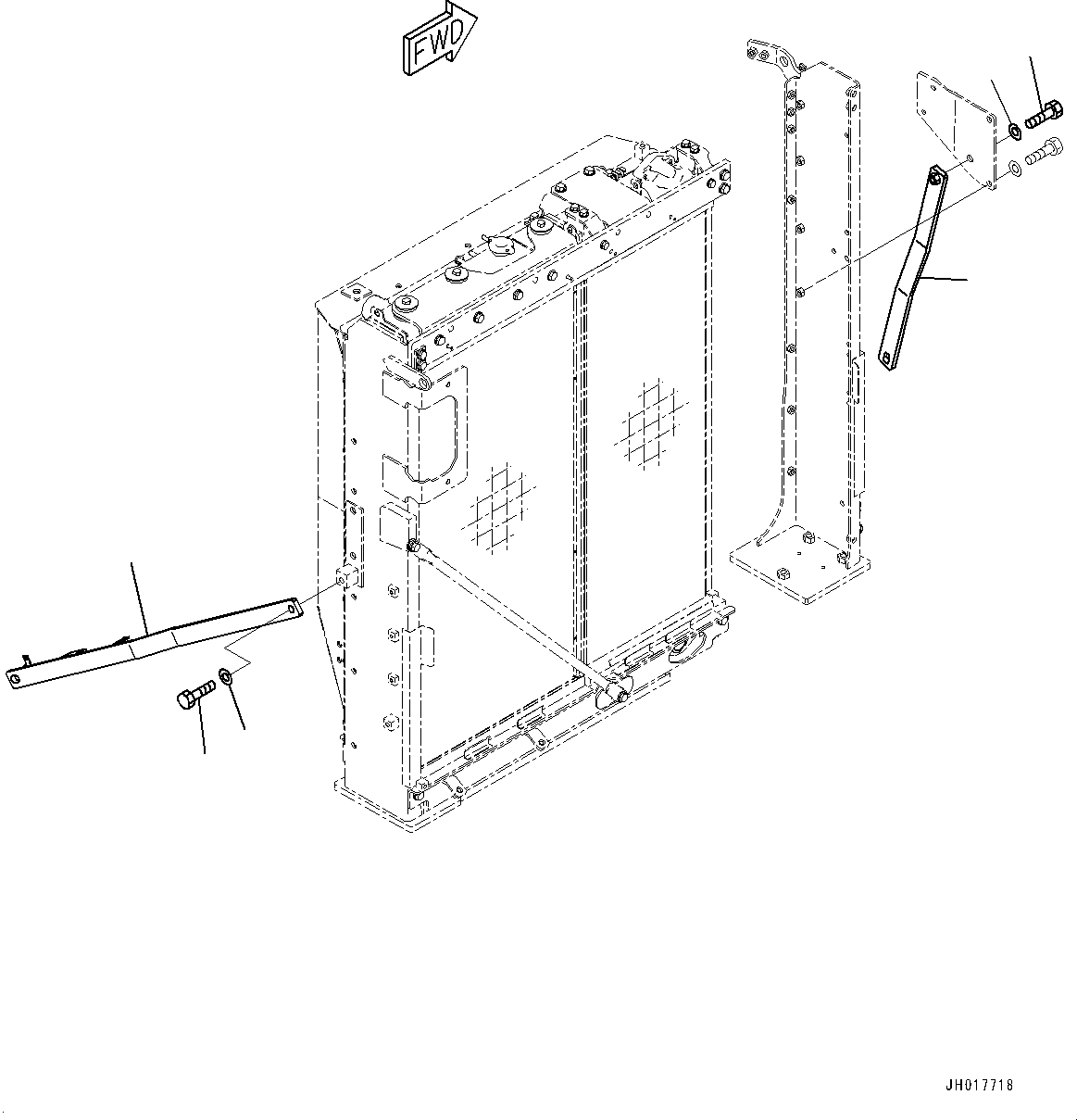 FWD

JH017718