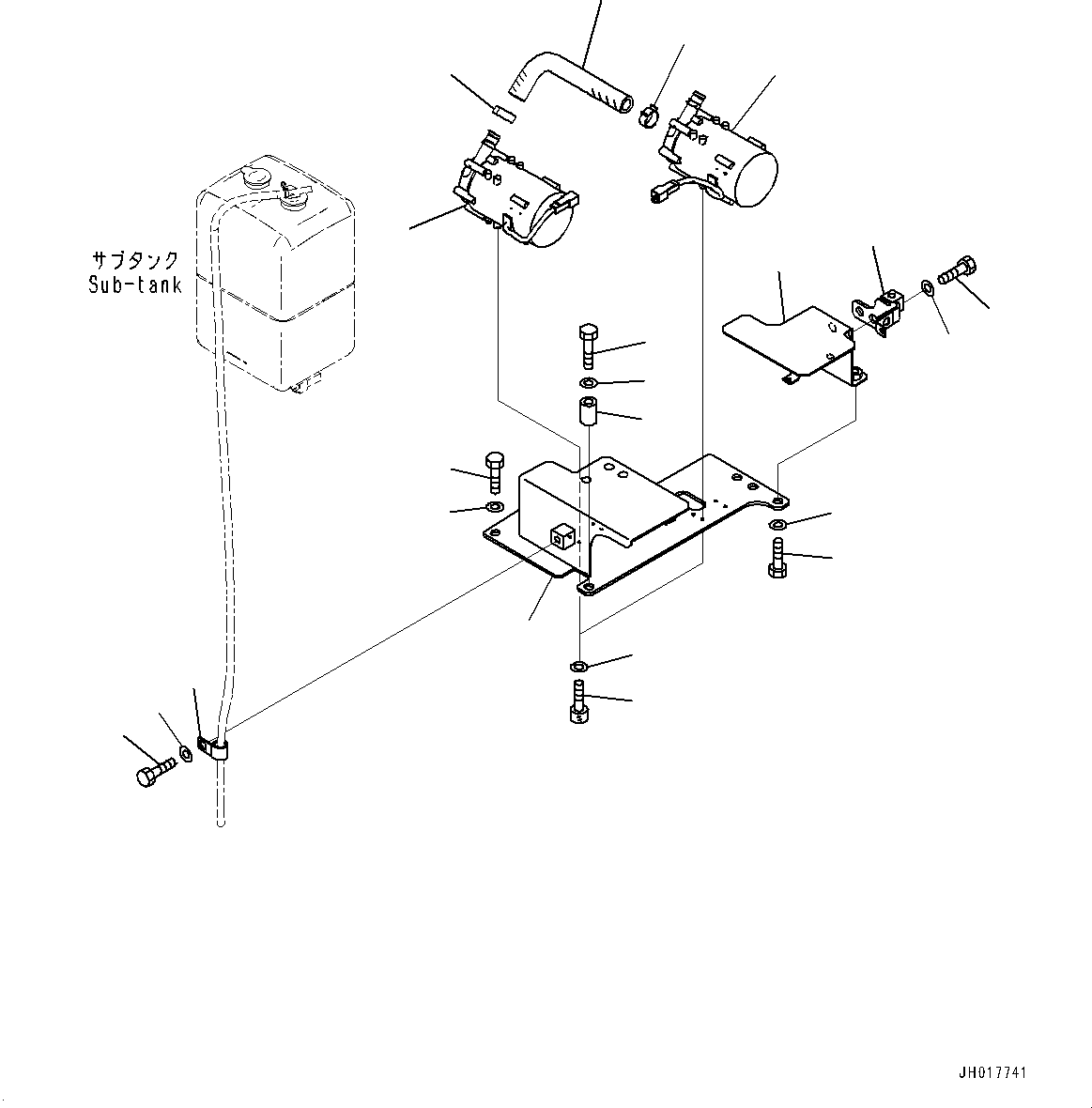 サブタンク
Sub-tank

JH017741