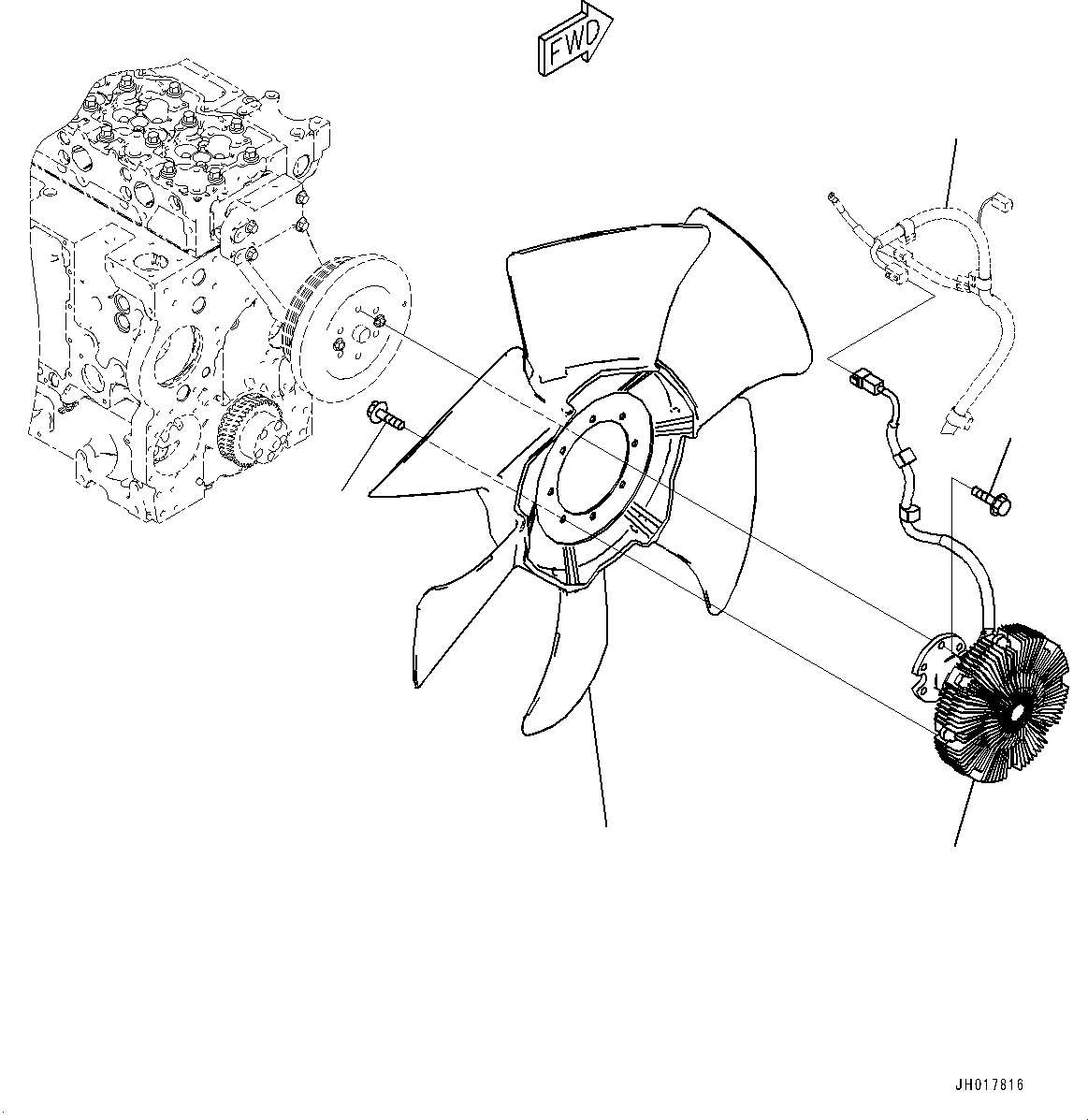 FWD

JH017816