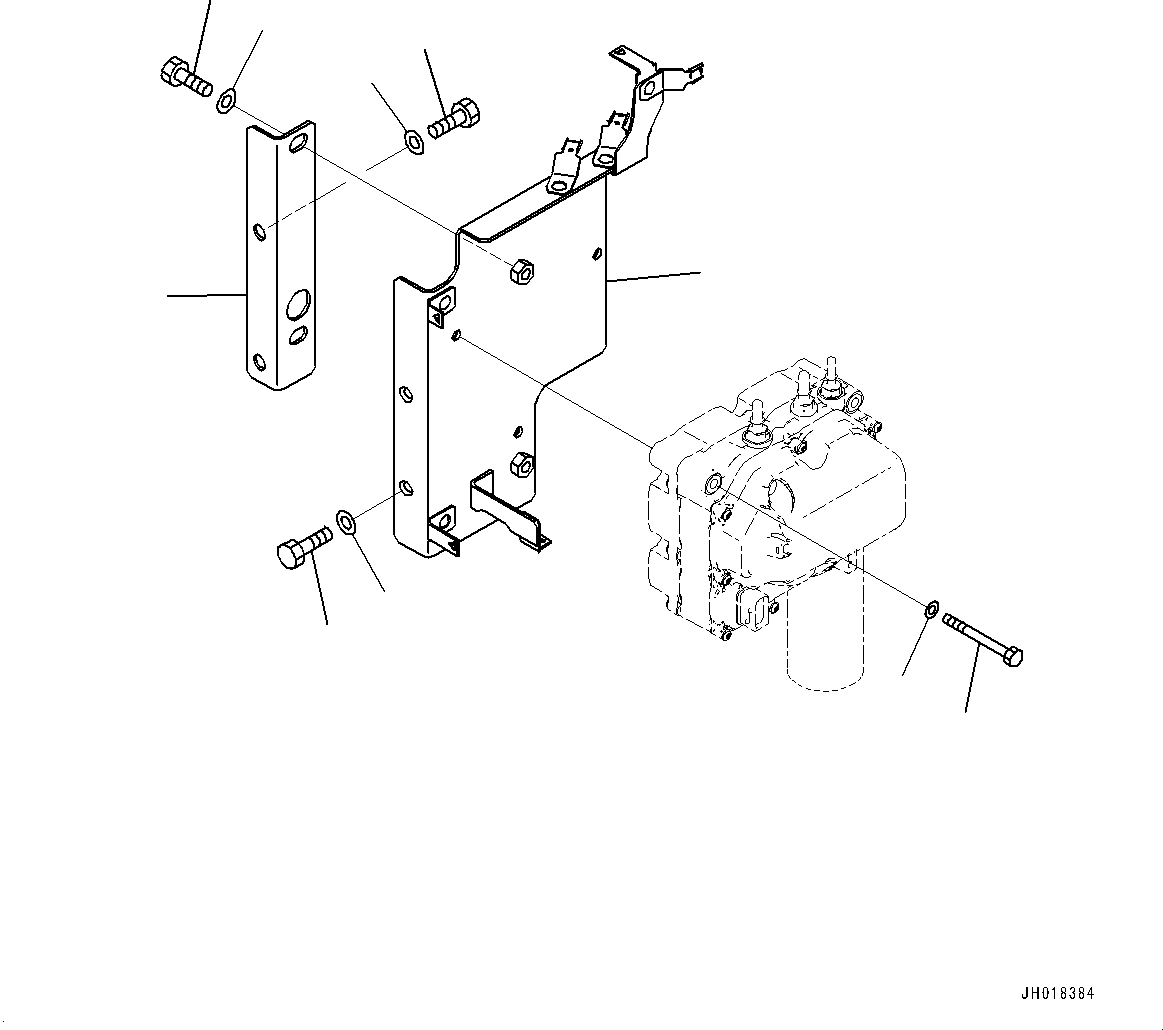 JH018384