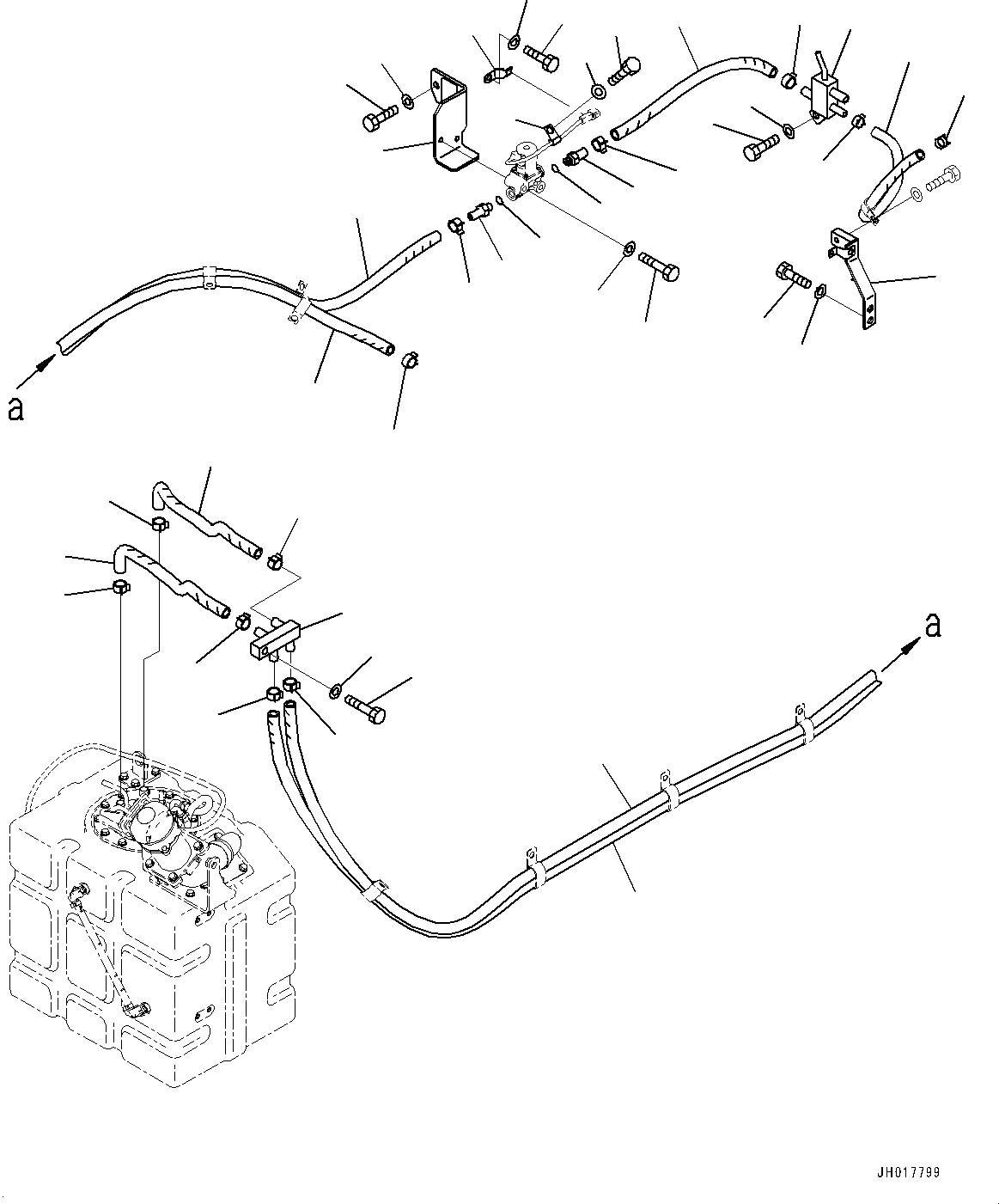 a

a

JH017799