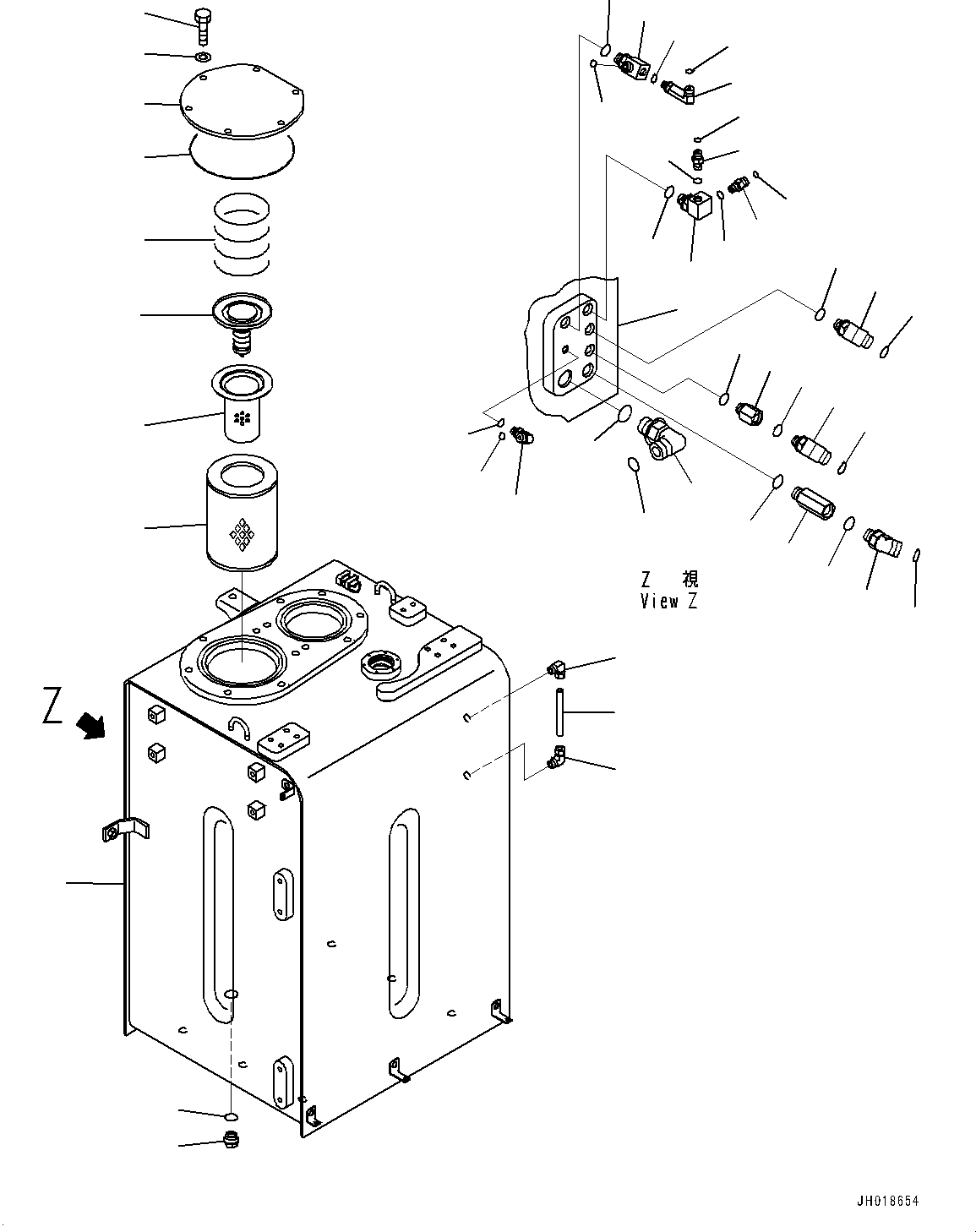 Z 視
View Z

Z

JH018654