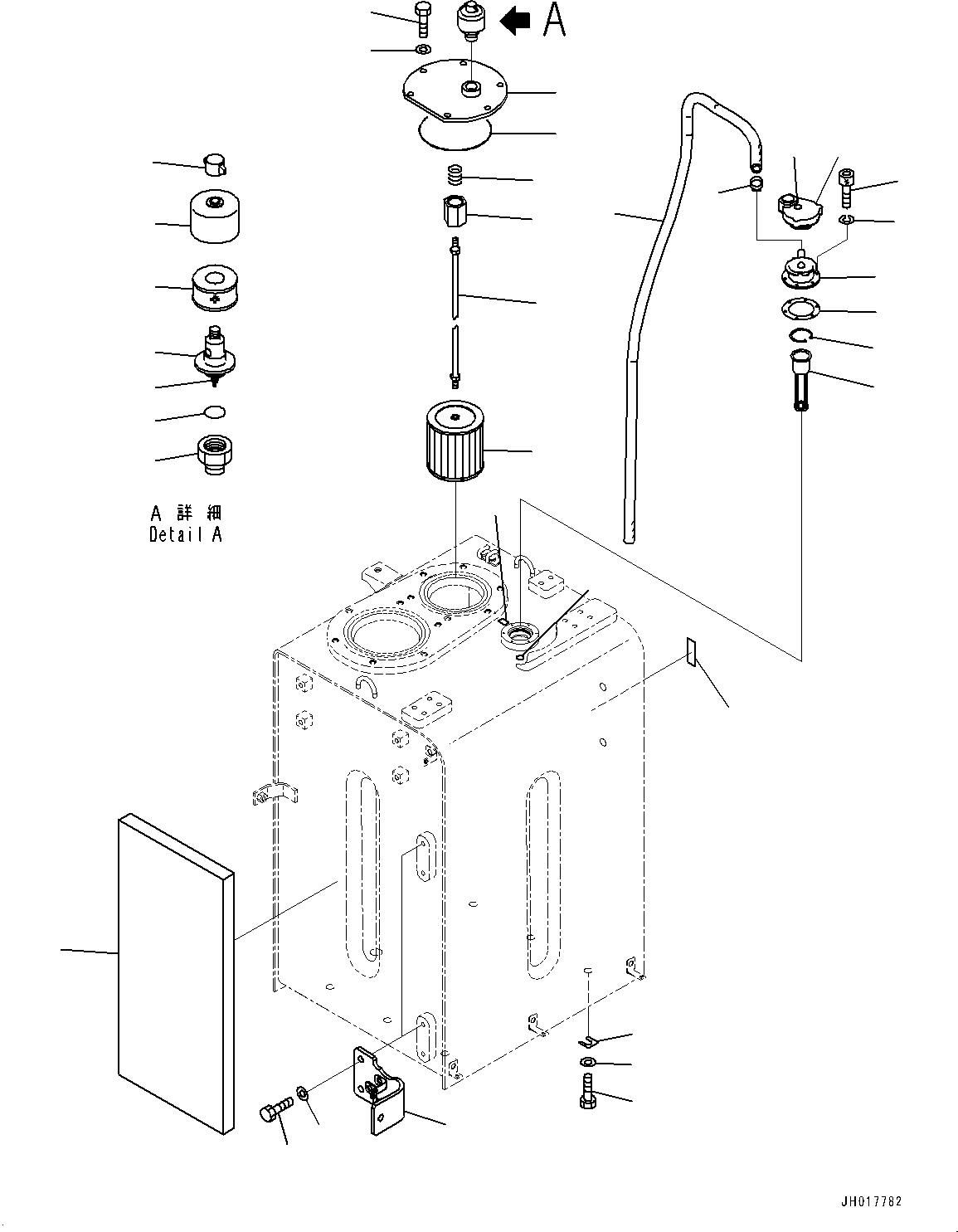 A

A 詳 細
Detail A

JH017782