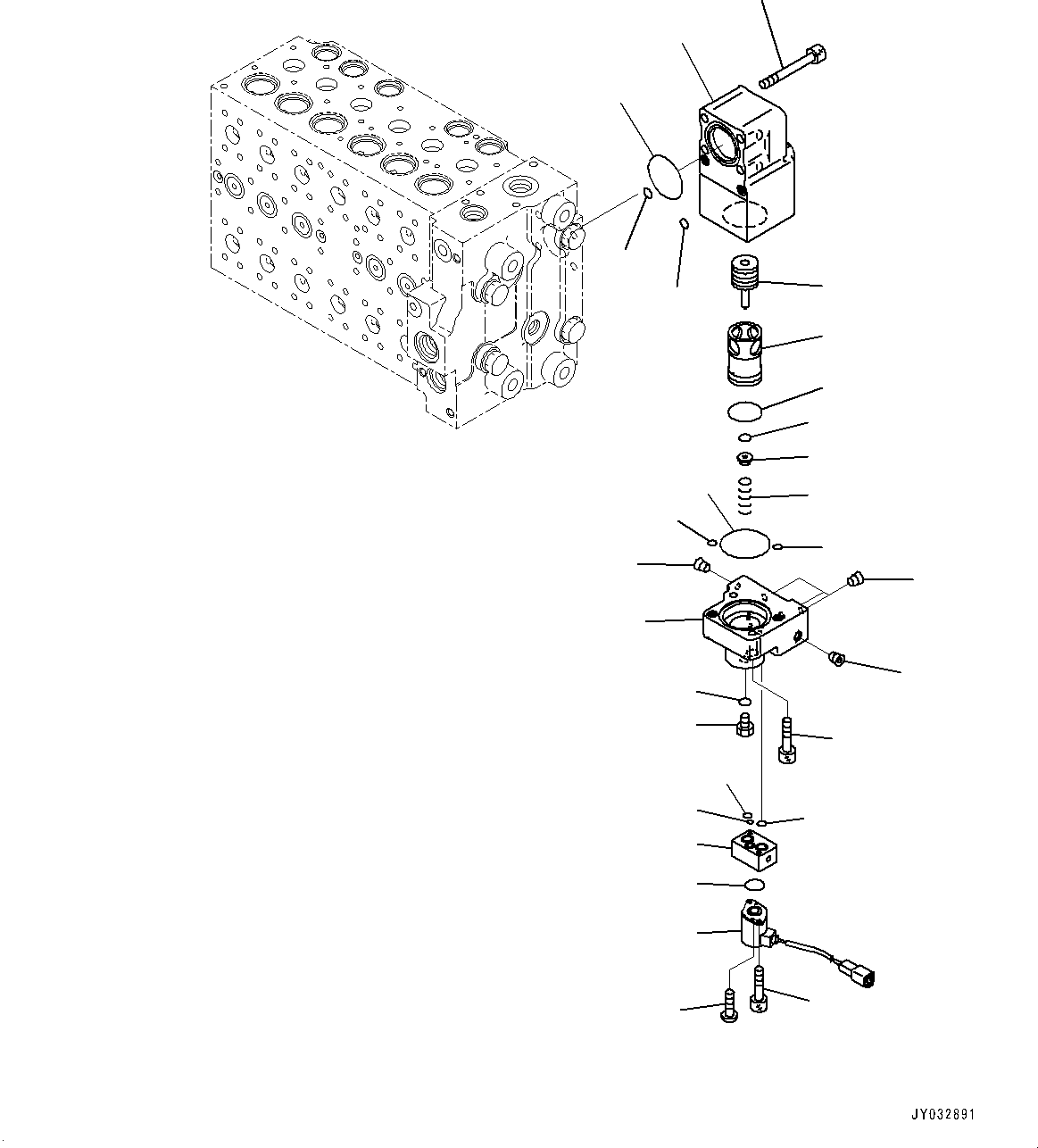 JY032891