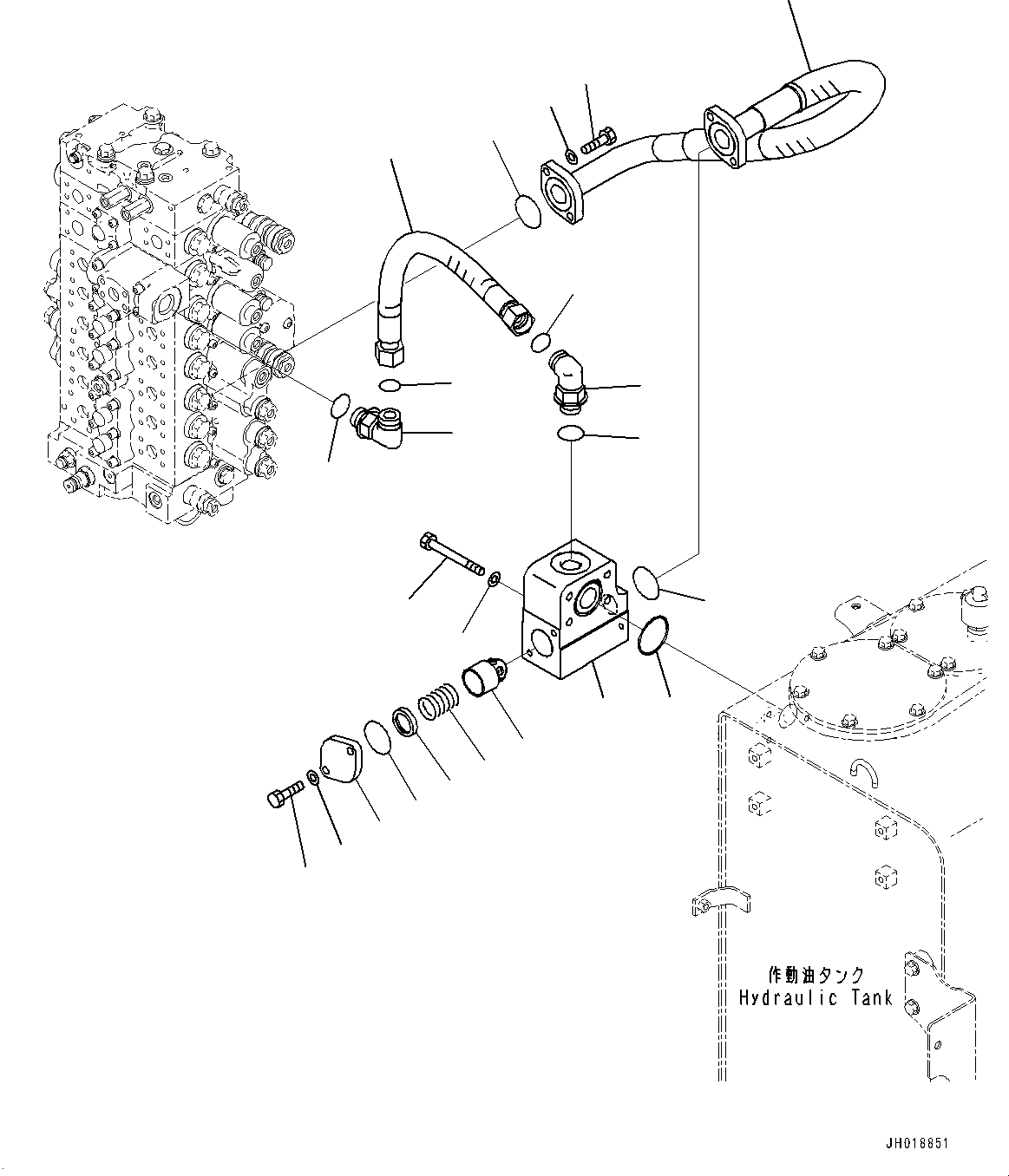 作動油タンク
Hydraulic Tank

JH018851