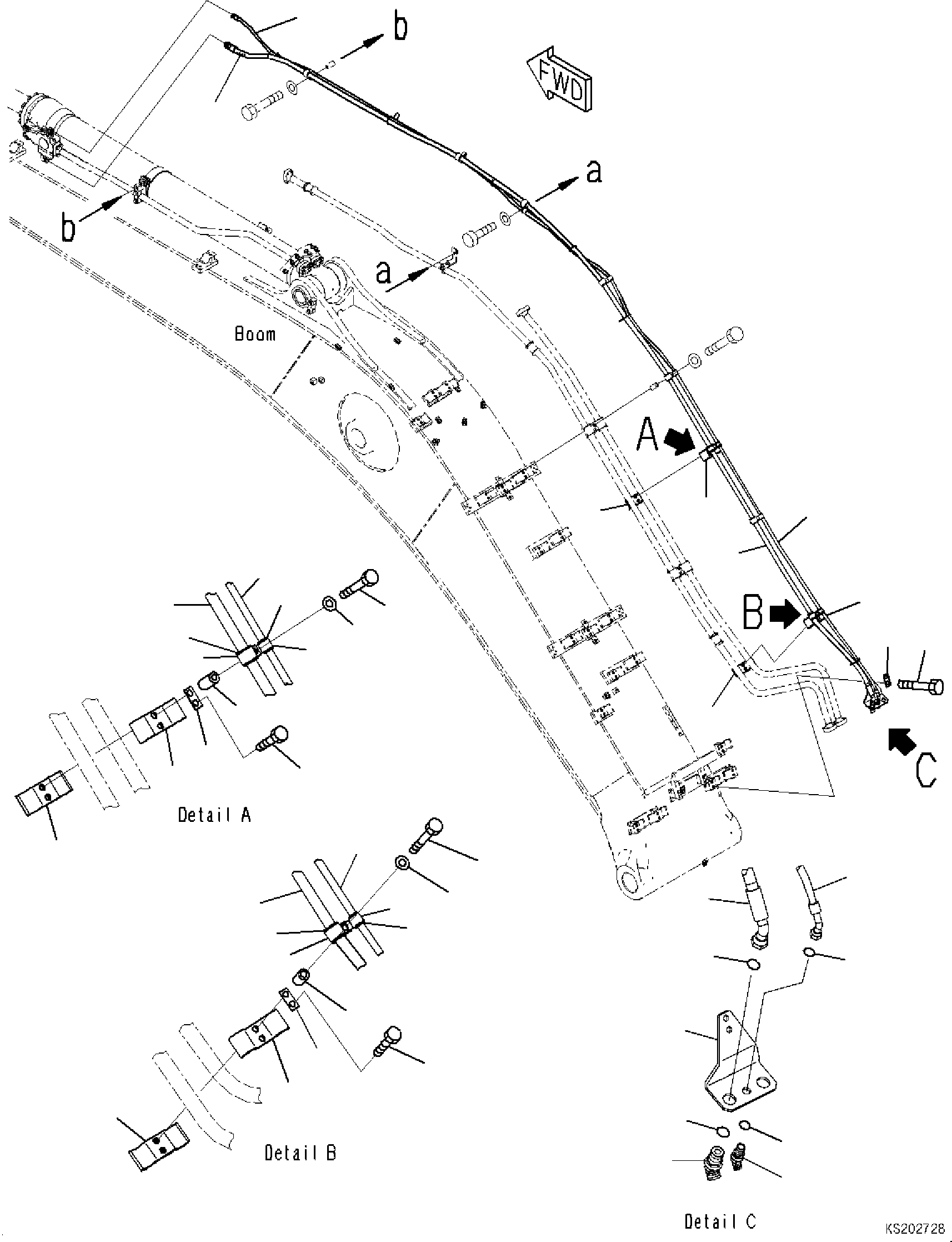 b
FWD
a
b
a
Boom
A
B
C
Detail A
Detail B
Detail C
KS202728