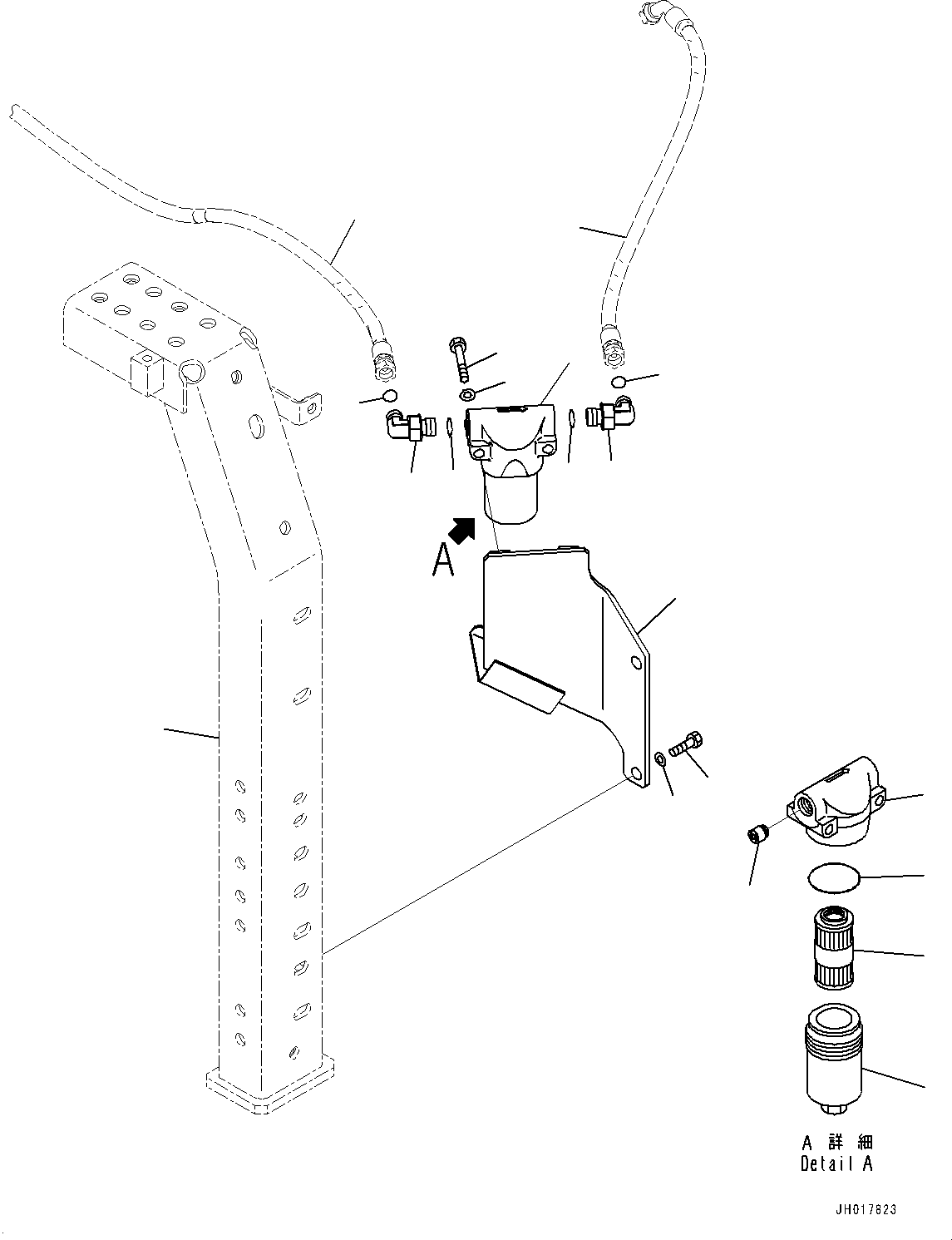 A

A 詳 細
Detail A

JH017823