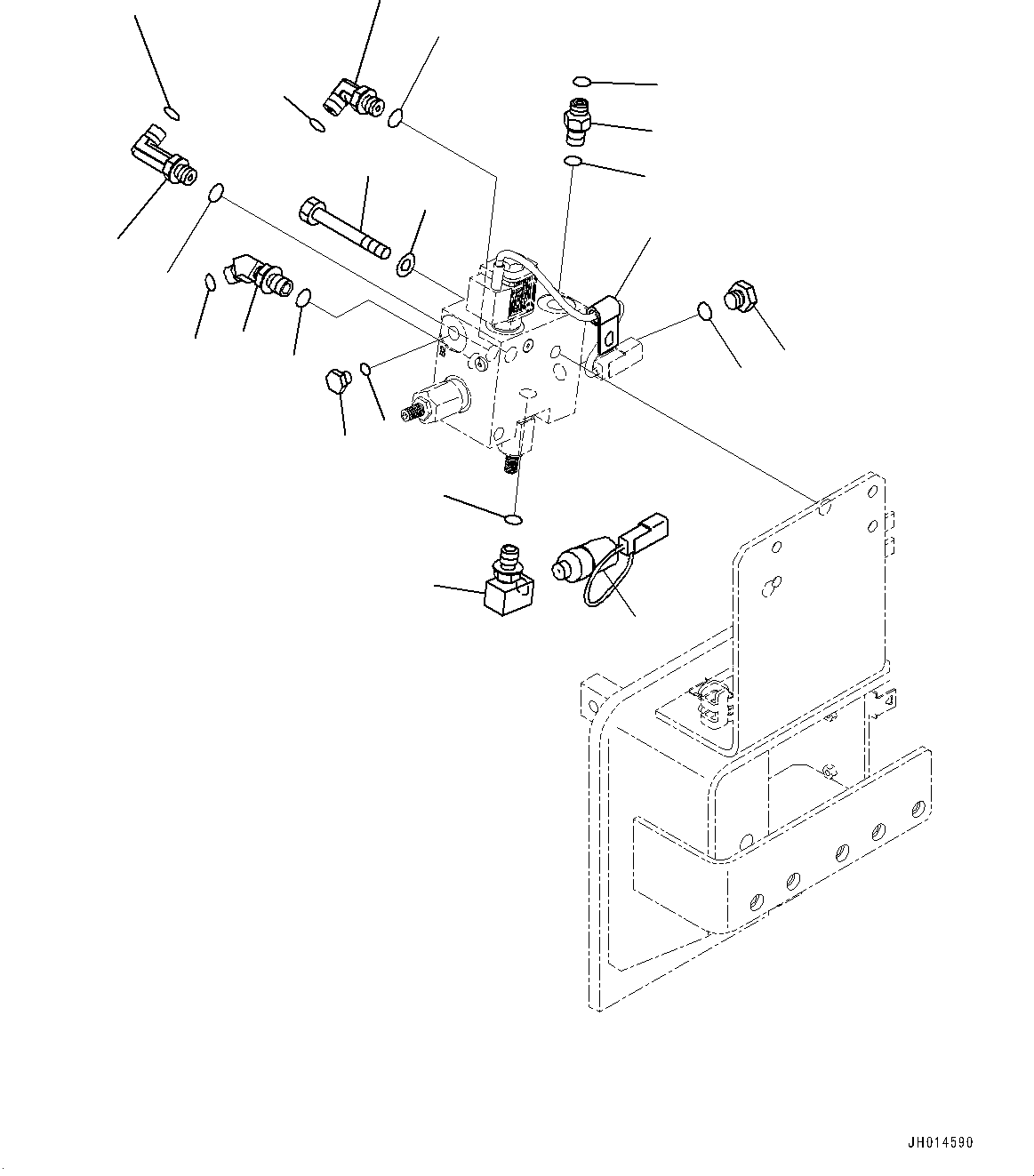 JH014590