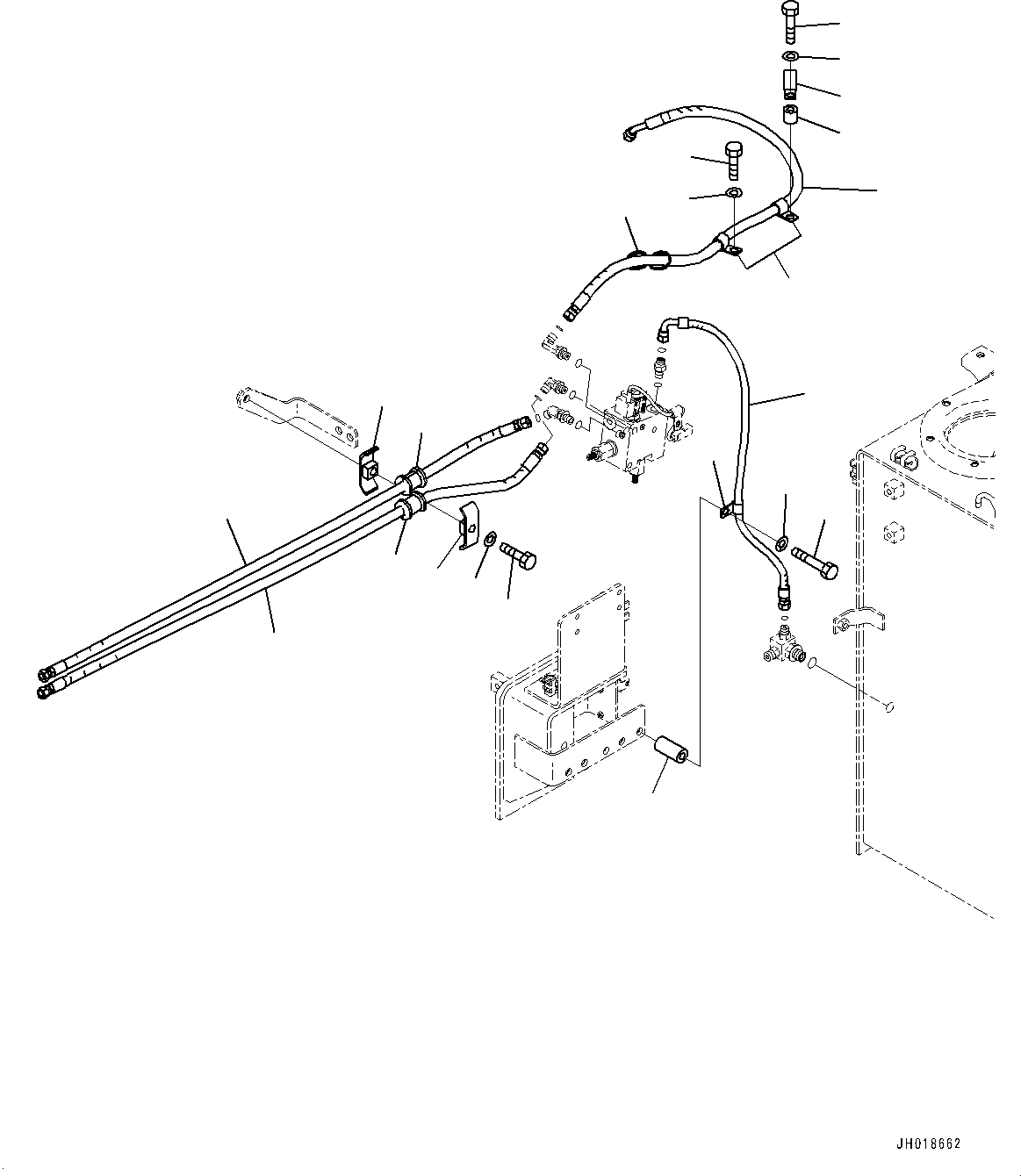 JH018662