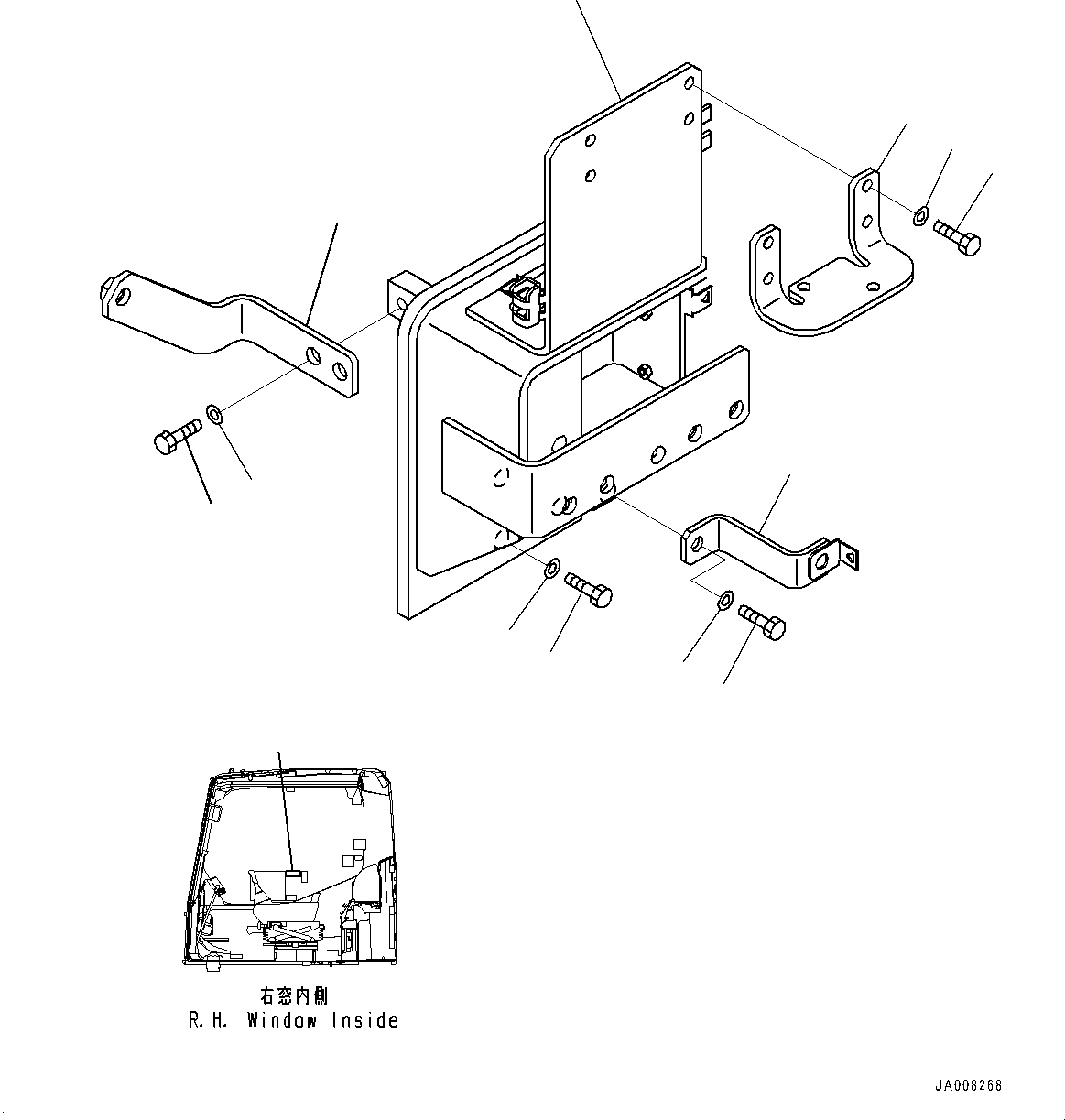 右窓内側
R.H. Window Inside

JA008268