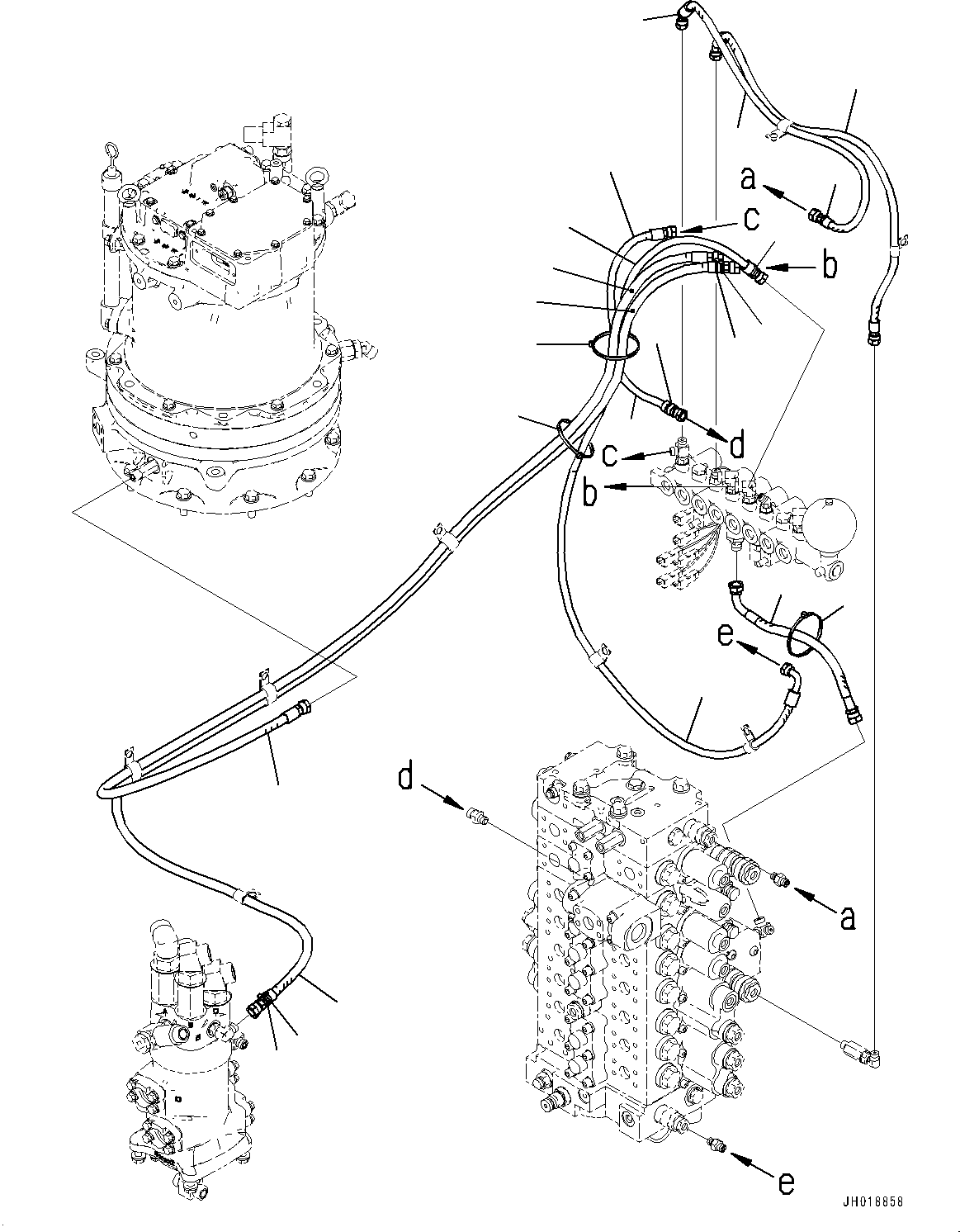 a
c
b
d
c
b
e
d
a
e
JH018858