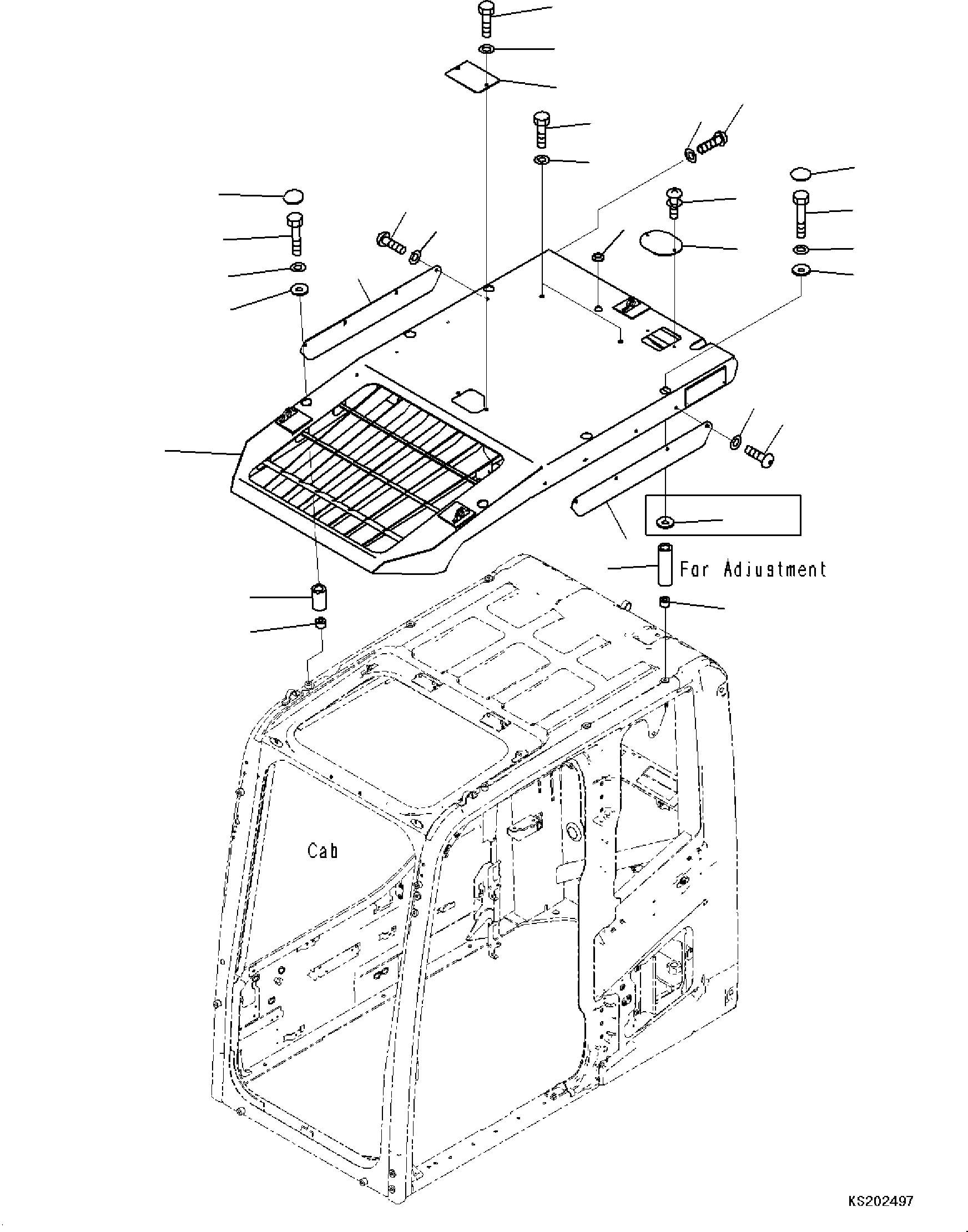 For Adjustment

Cab

KS202497