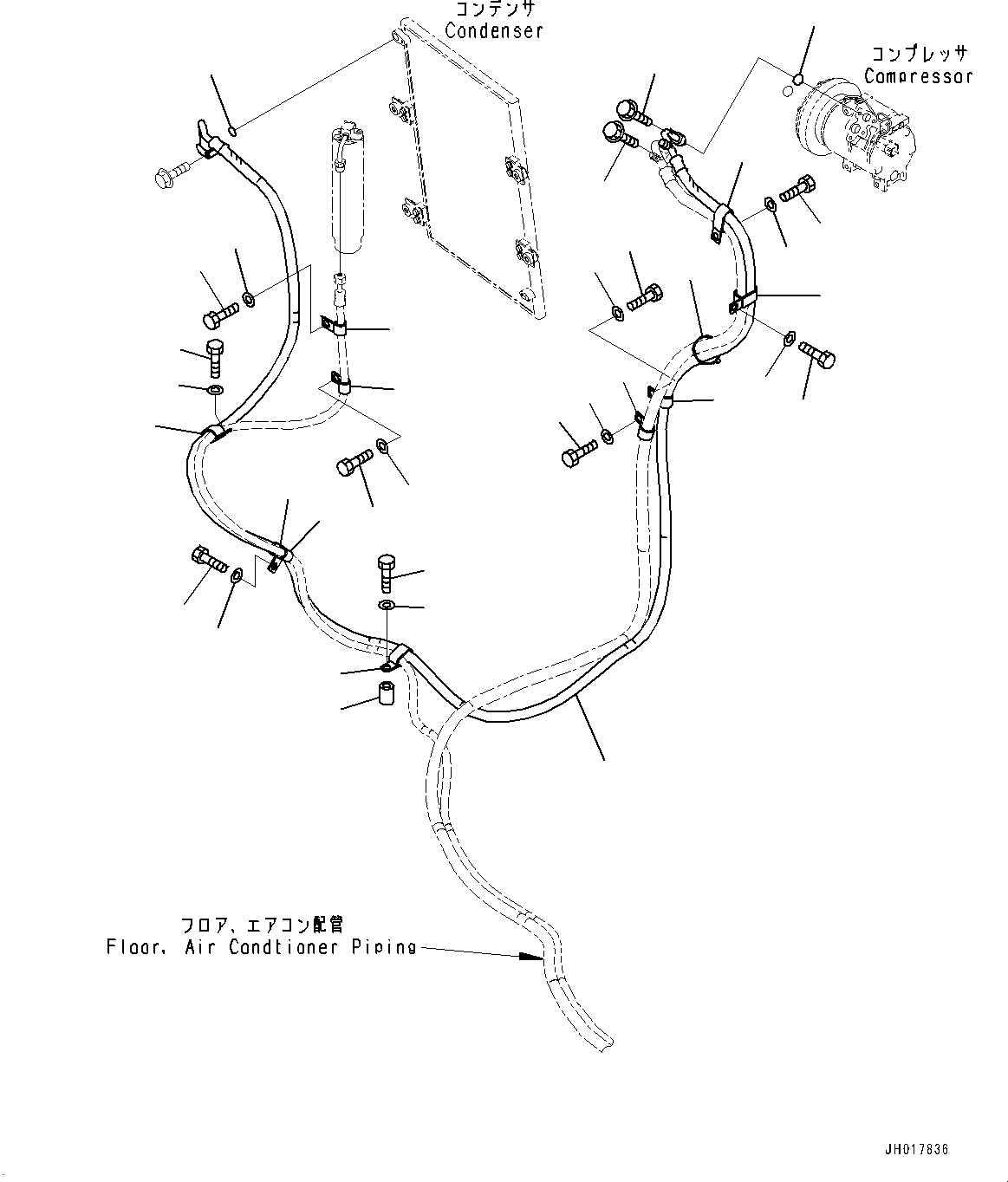 コンデンサ
Condenser

コンプレッサ
Compressor

フロア、エアコン配管
Floor, Air Condtioner Piping

JH017836