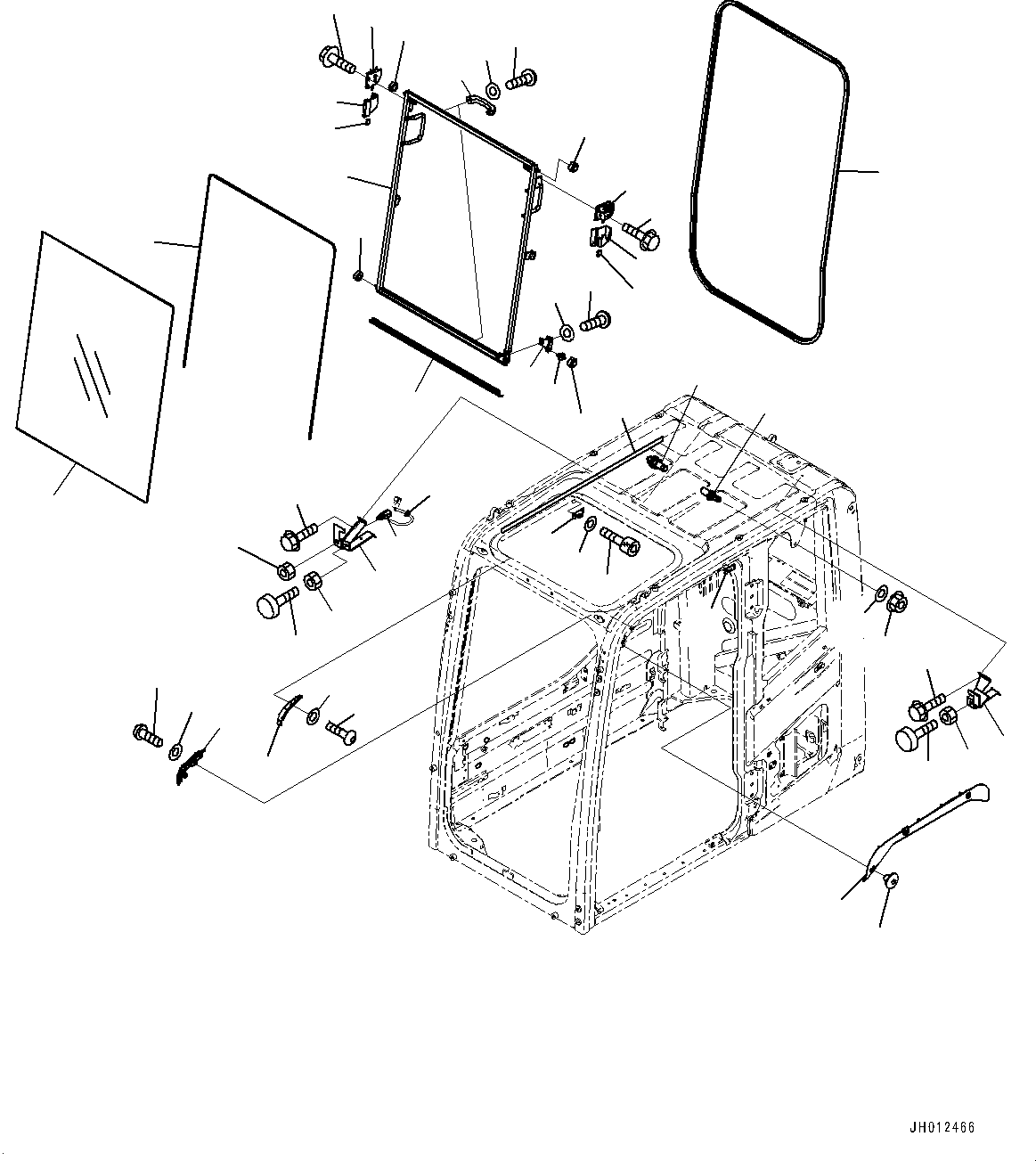 JH012466