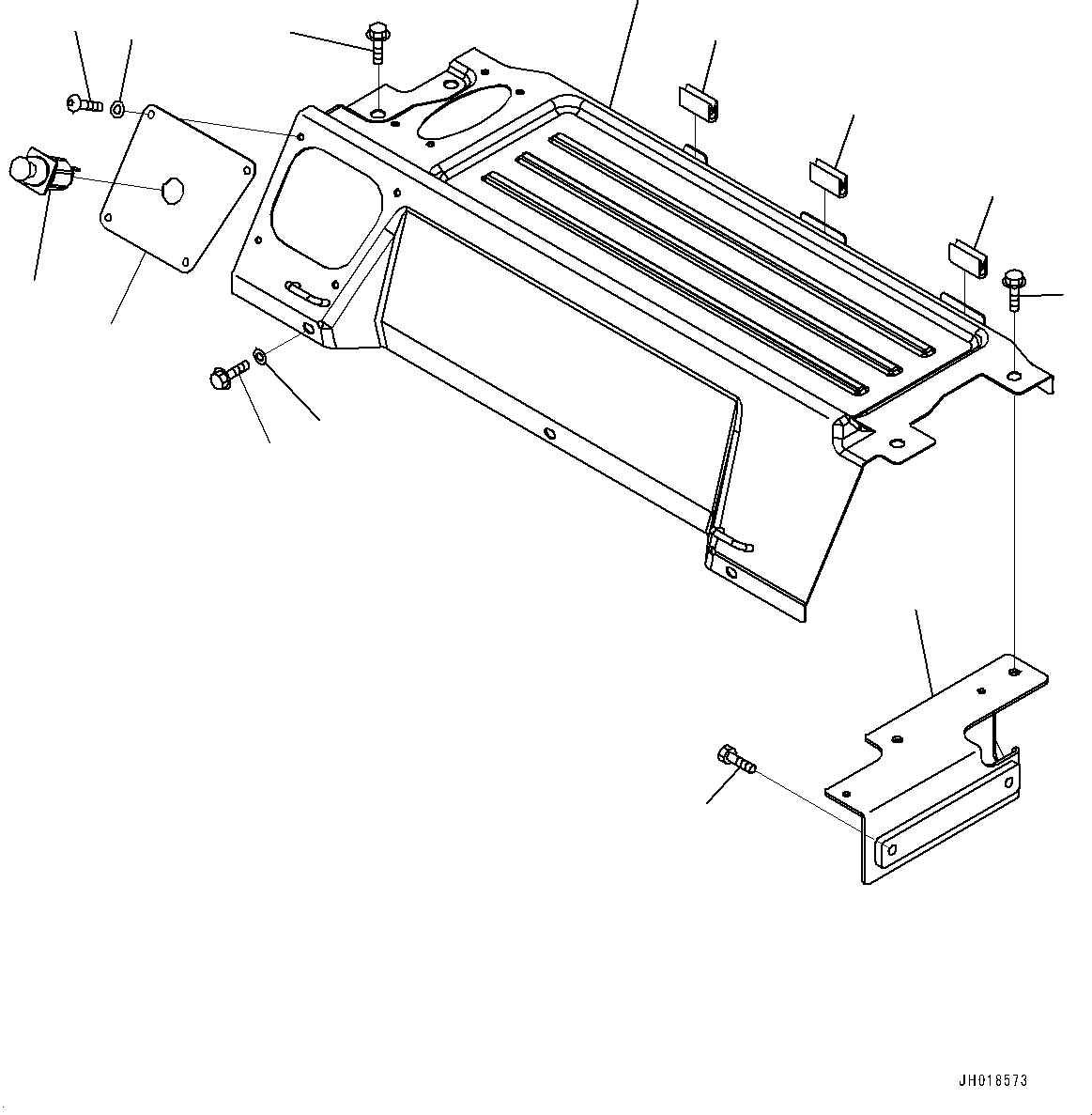 JH018573