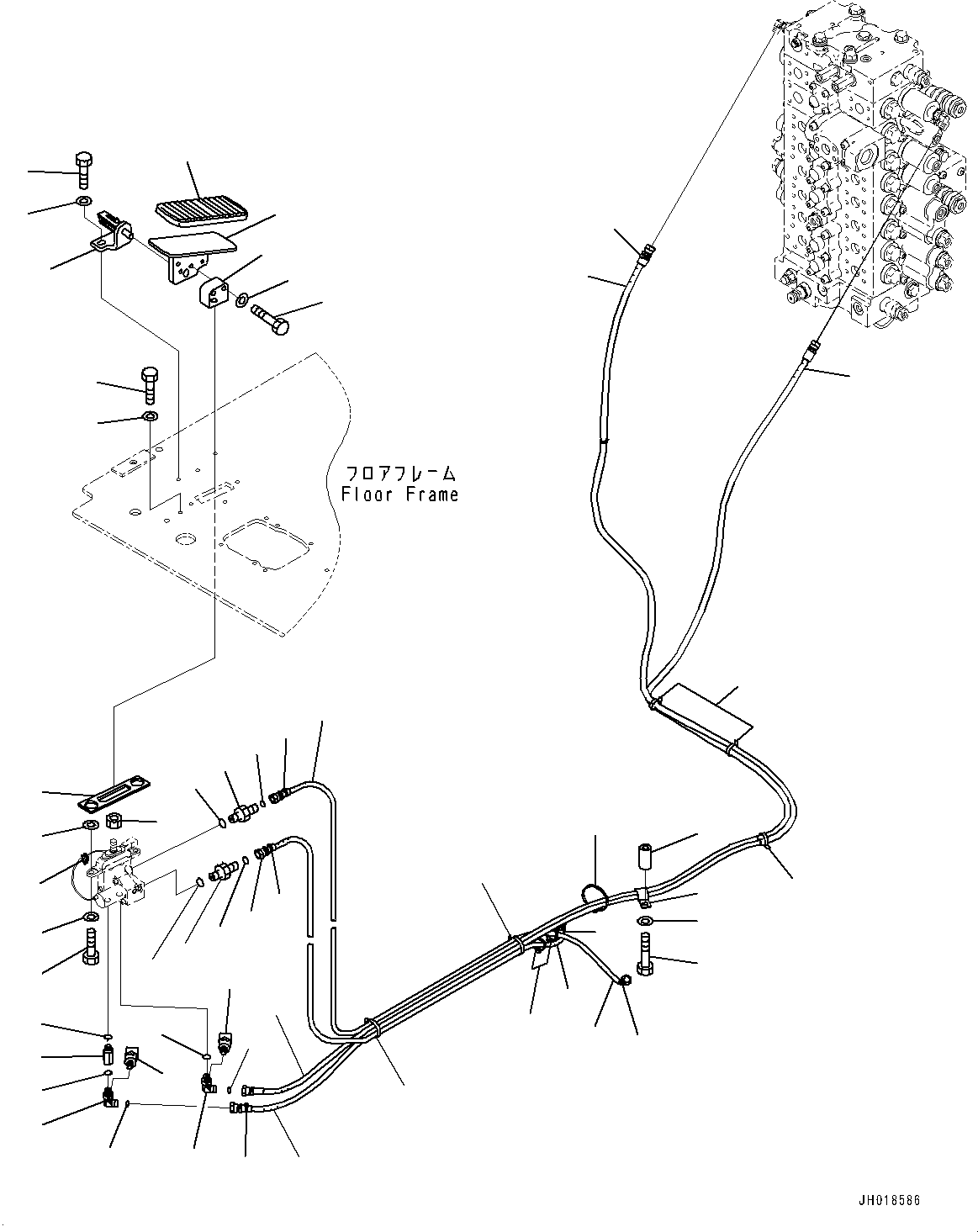 フロアフレーム
Floor Frame

JH018586