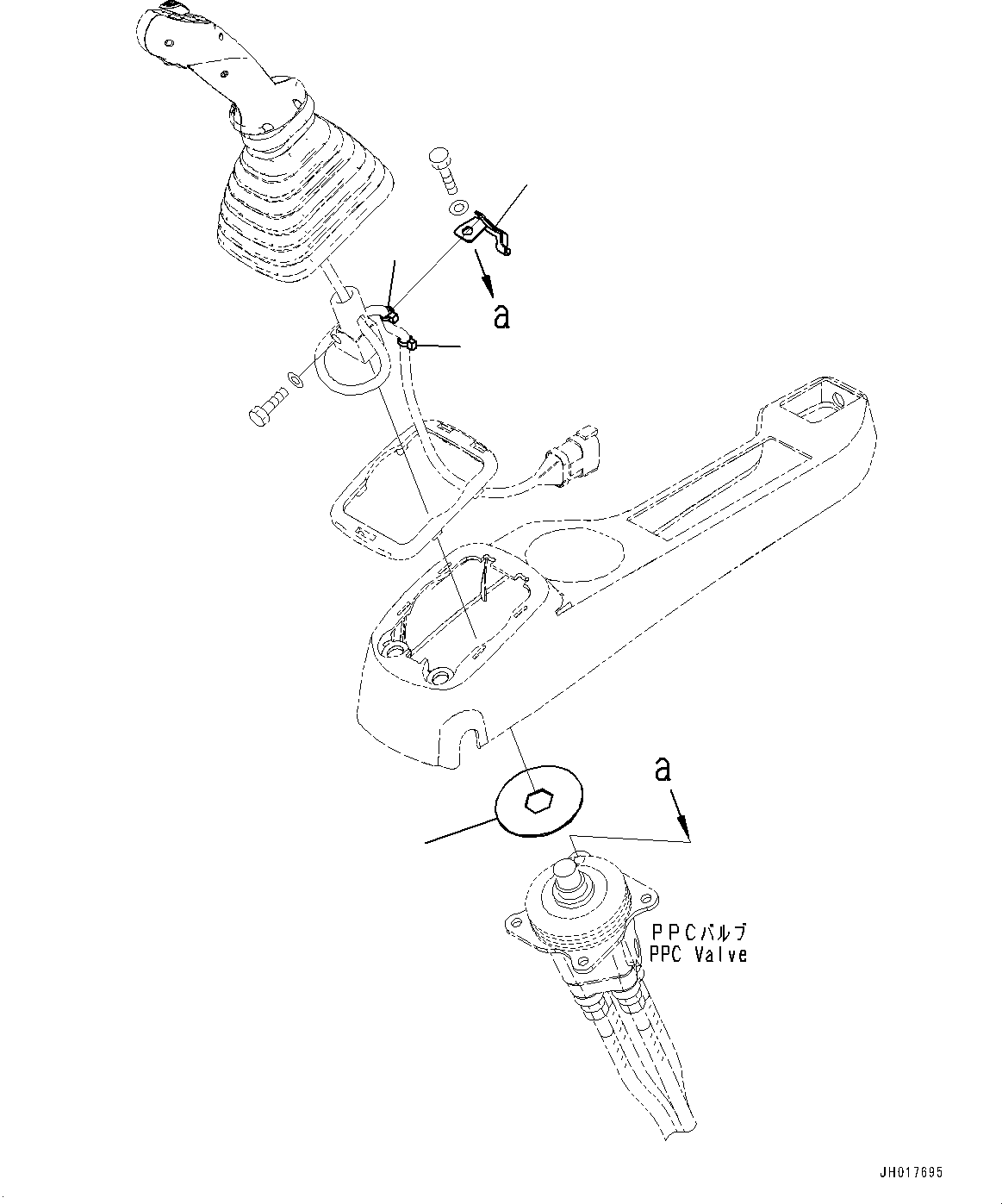 a

a

PPCバルブ
PPC Valve

JH017695