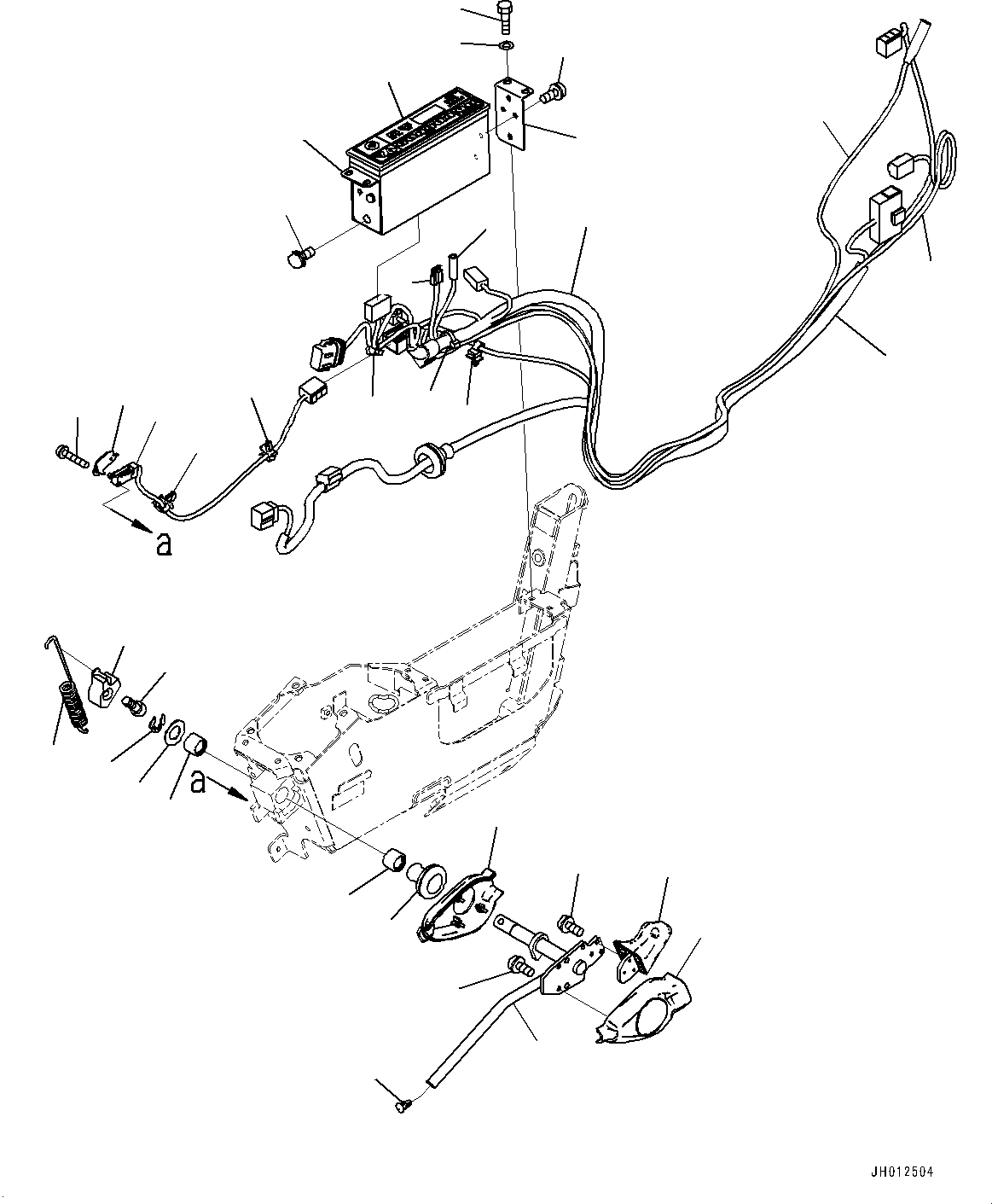 a

a

JH012504