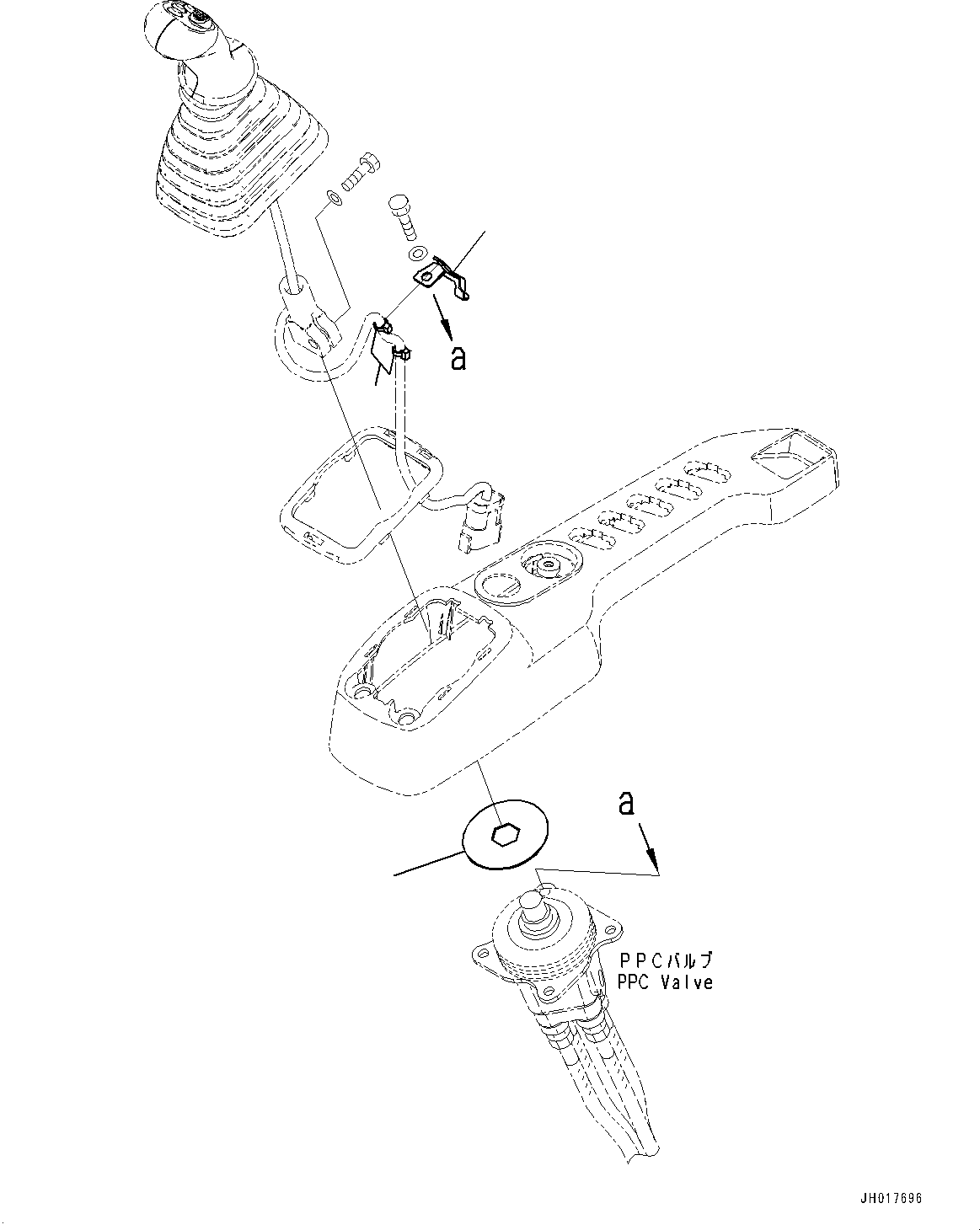 a

a

PPCバルブ
PPC Valve

JH017696