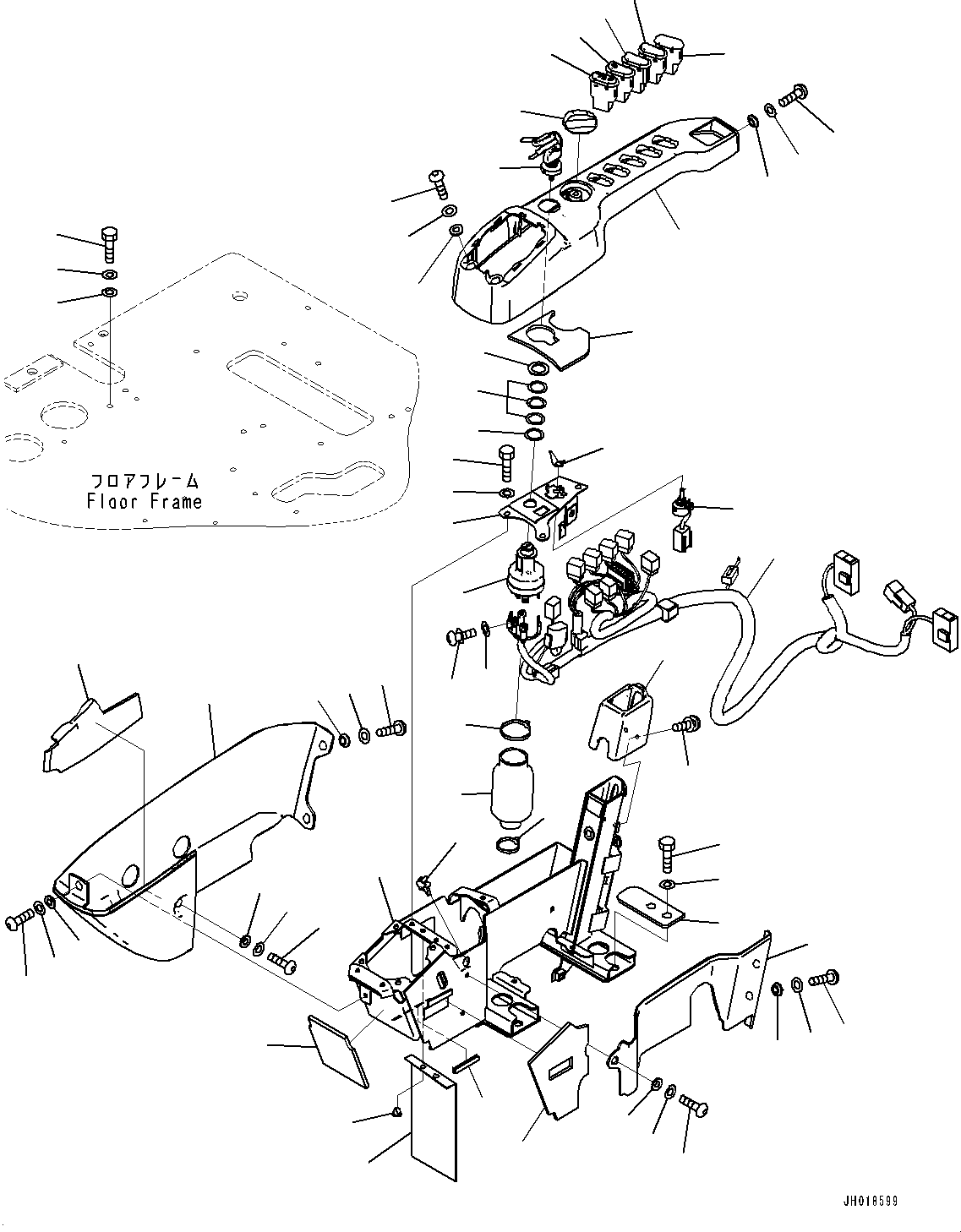 フロアフレーム
Floor Frame

JH018599