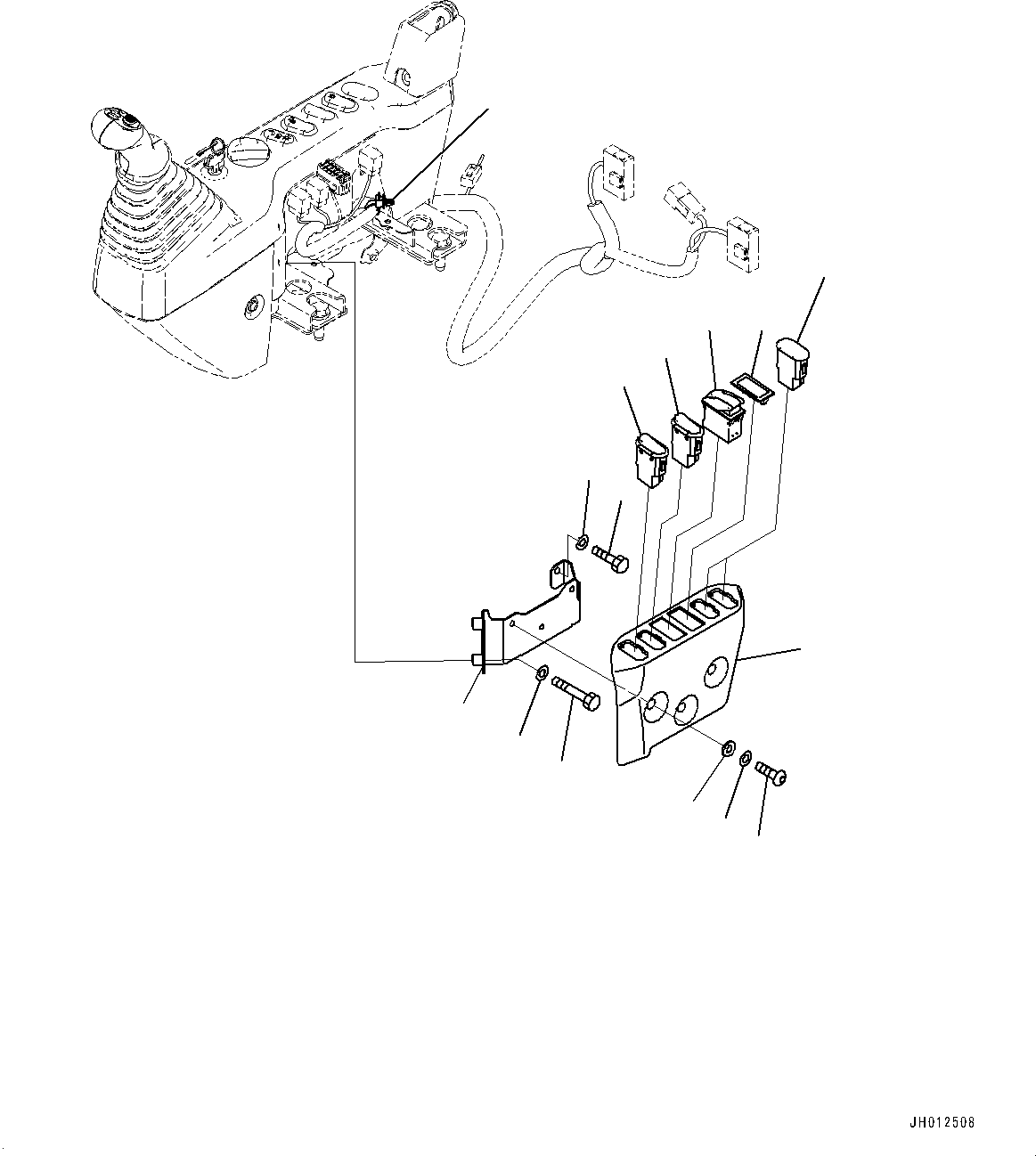 JH012508