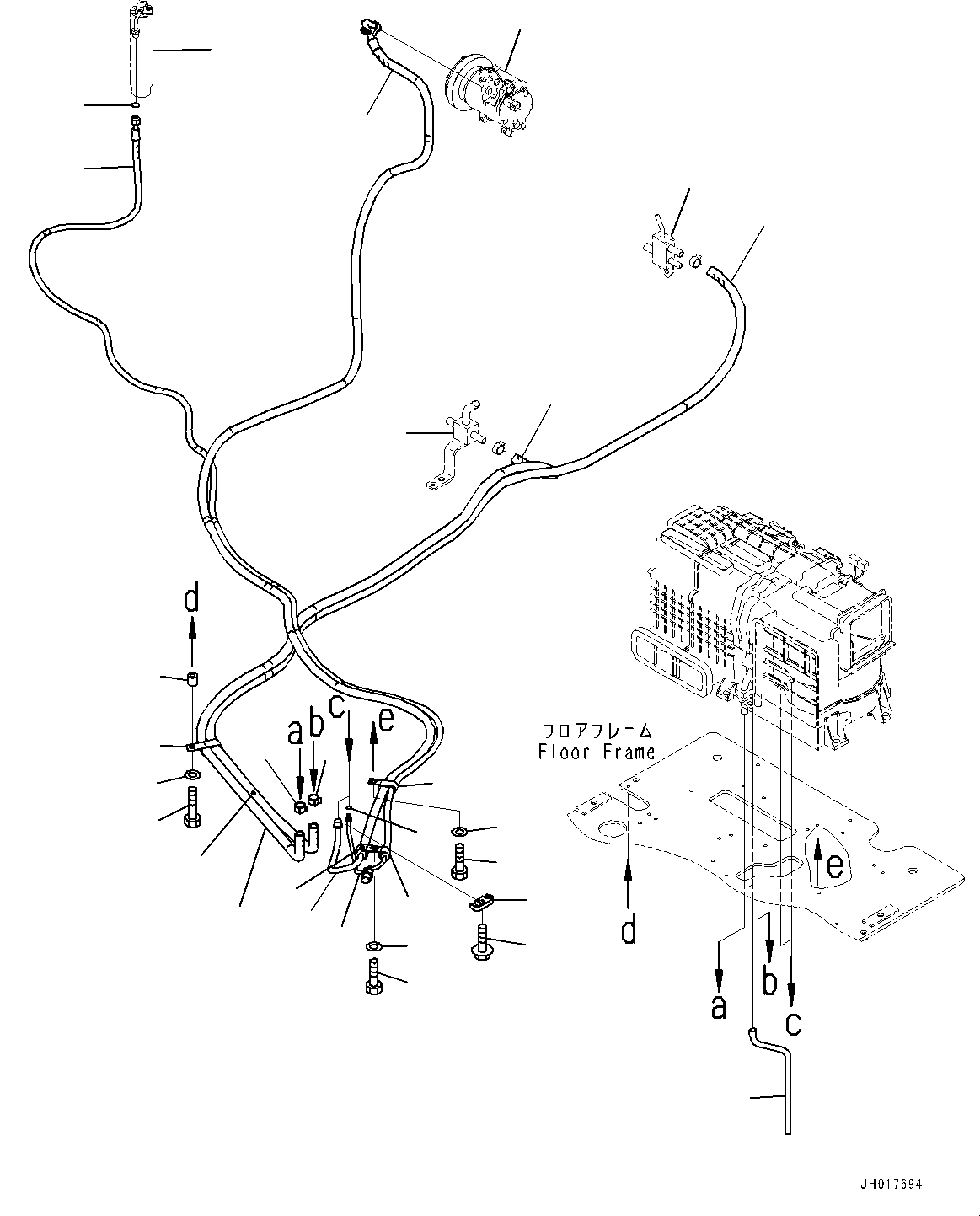 d

a b c e

フロアフレーム
Floor Frame

e

d

a b c

JH017694