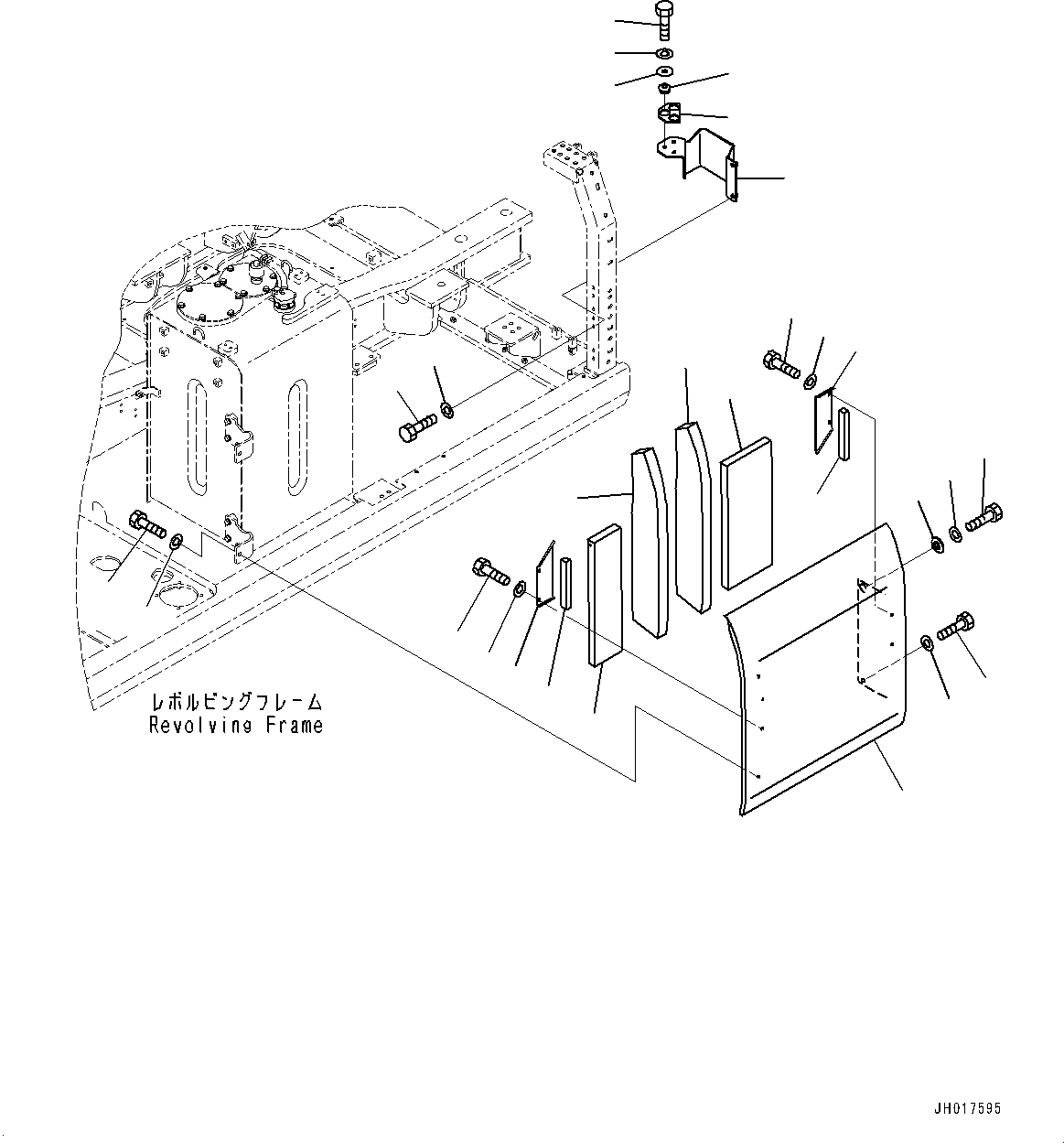 レボルビングフレーム
Revolving Frame

JH017595