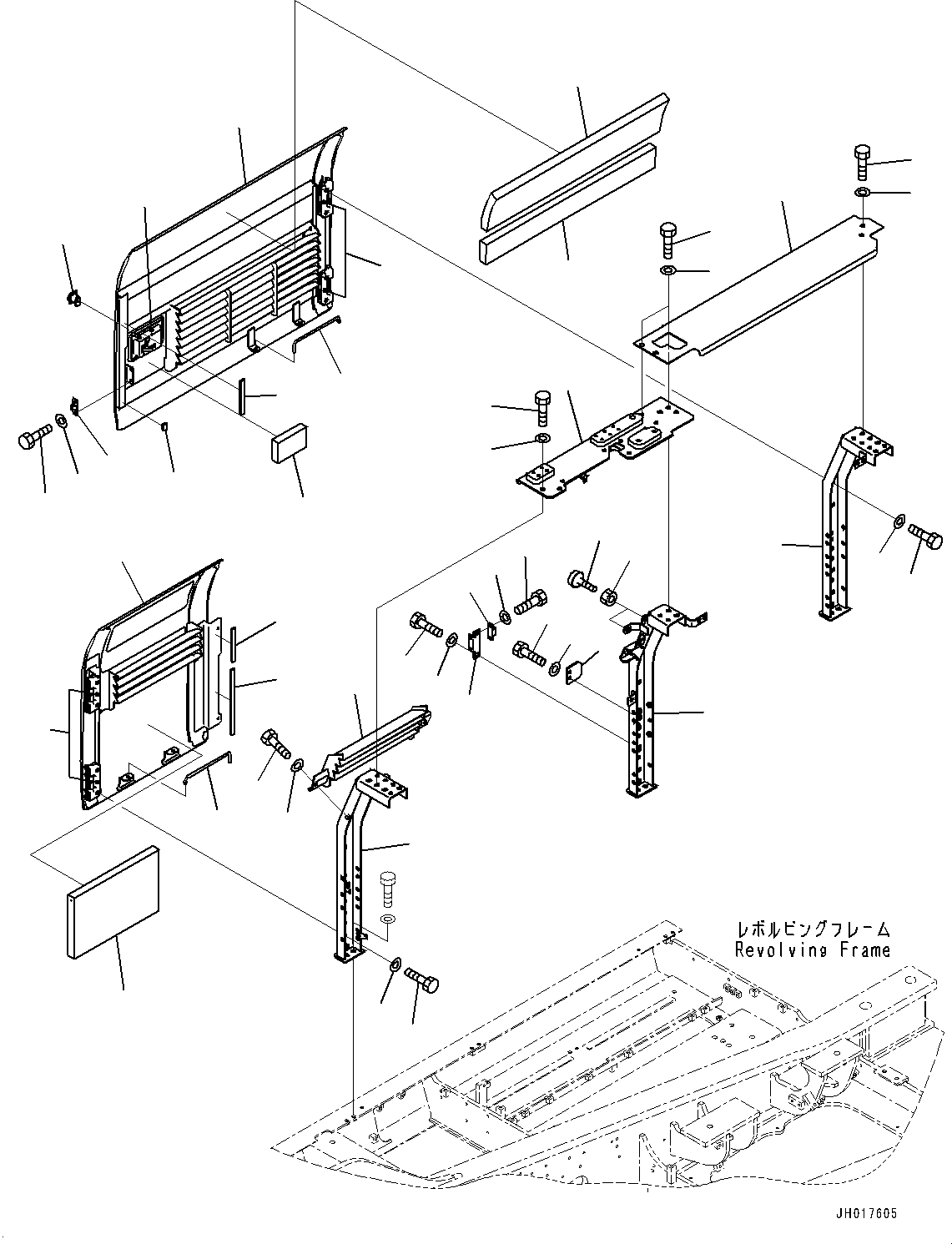 レボルビングフレーム
Revolving Frame

JH017605