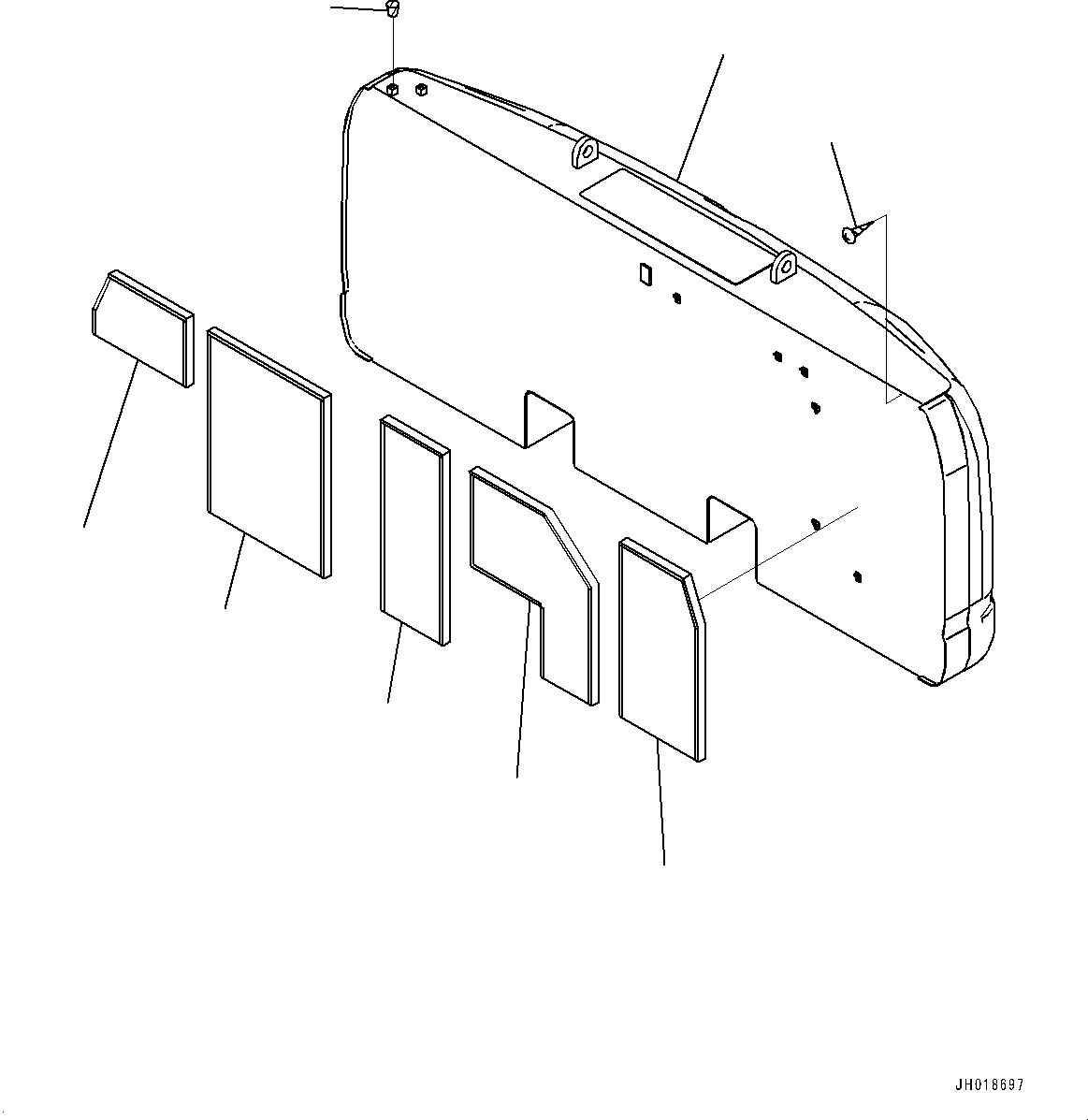 JH018697