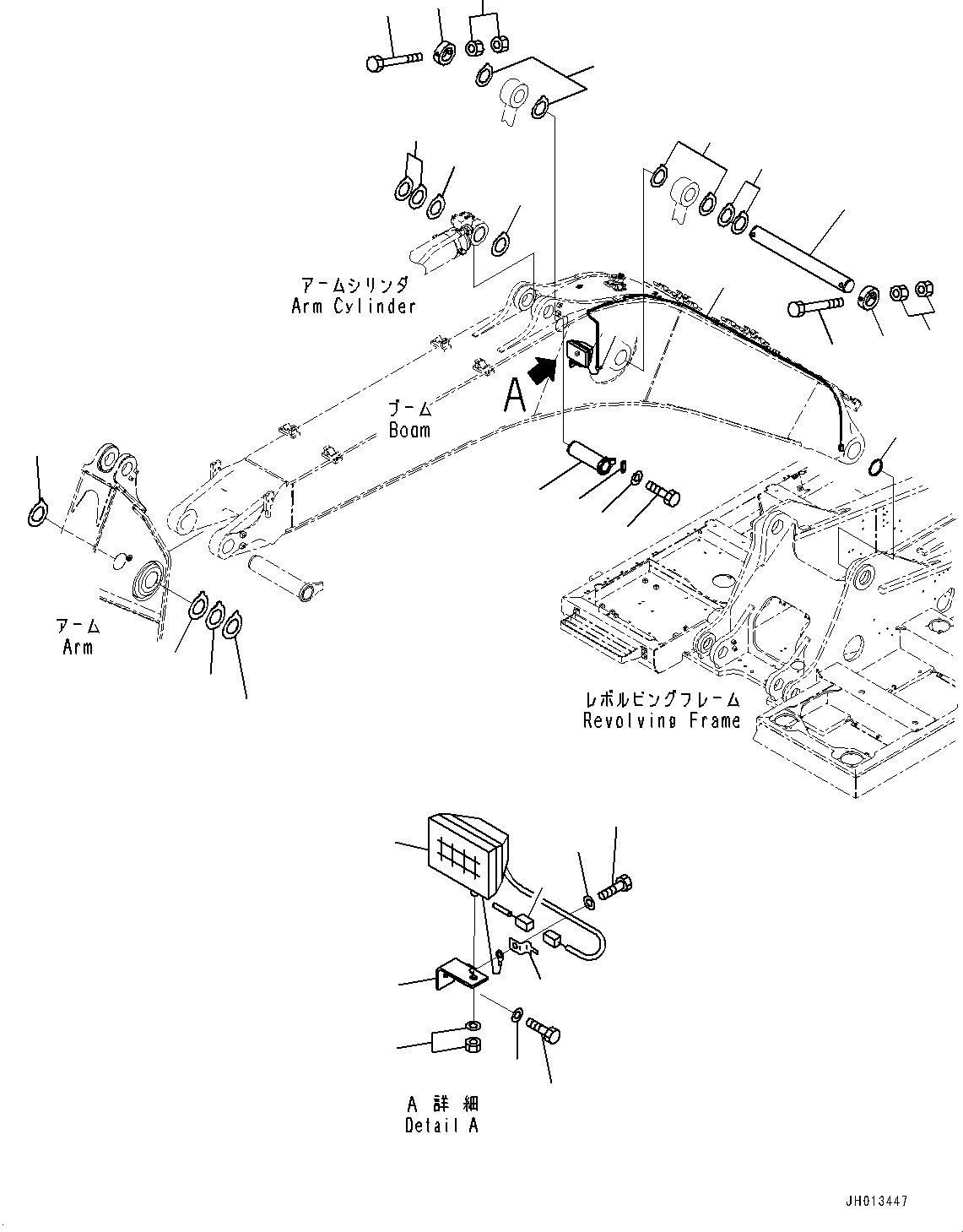 アームシリンダ
Arm Cylinder

A

ブーム
Boom

アーム
Arm

レボルビングフレーム
Revolving Frame

A 詳細
Detail A

JH013447