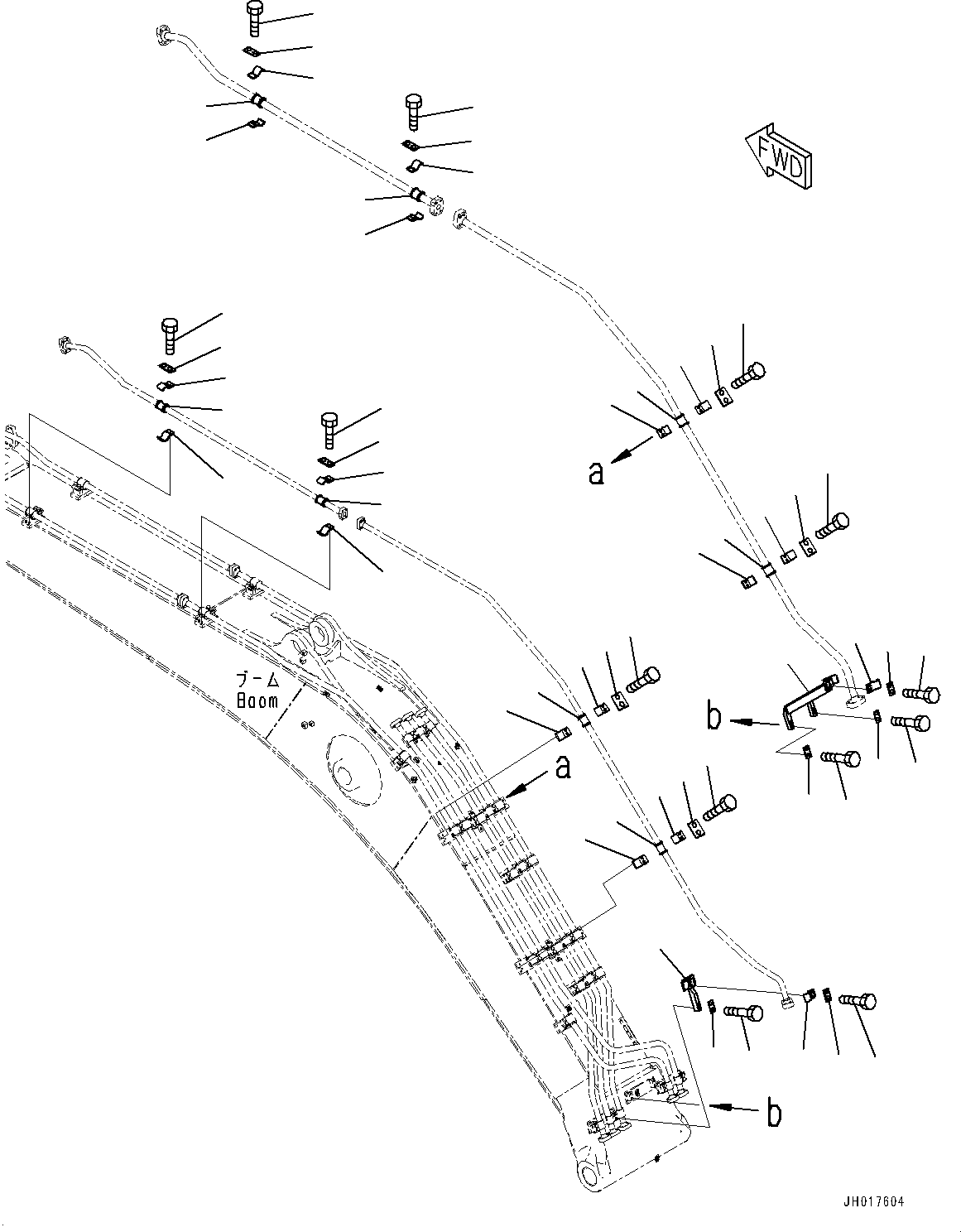 FWD

a

ブーム
Boom

b

a

b

JH017604