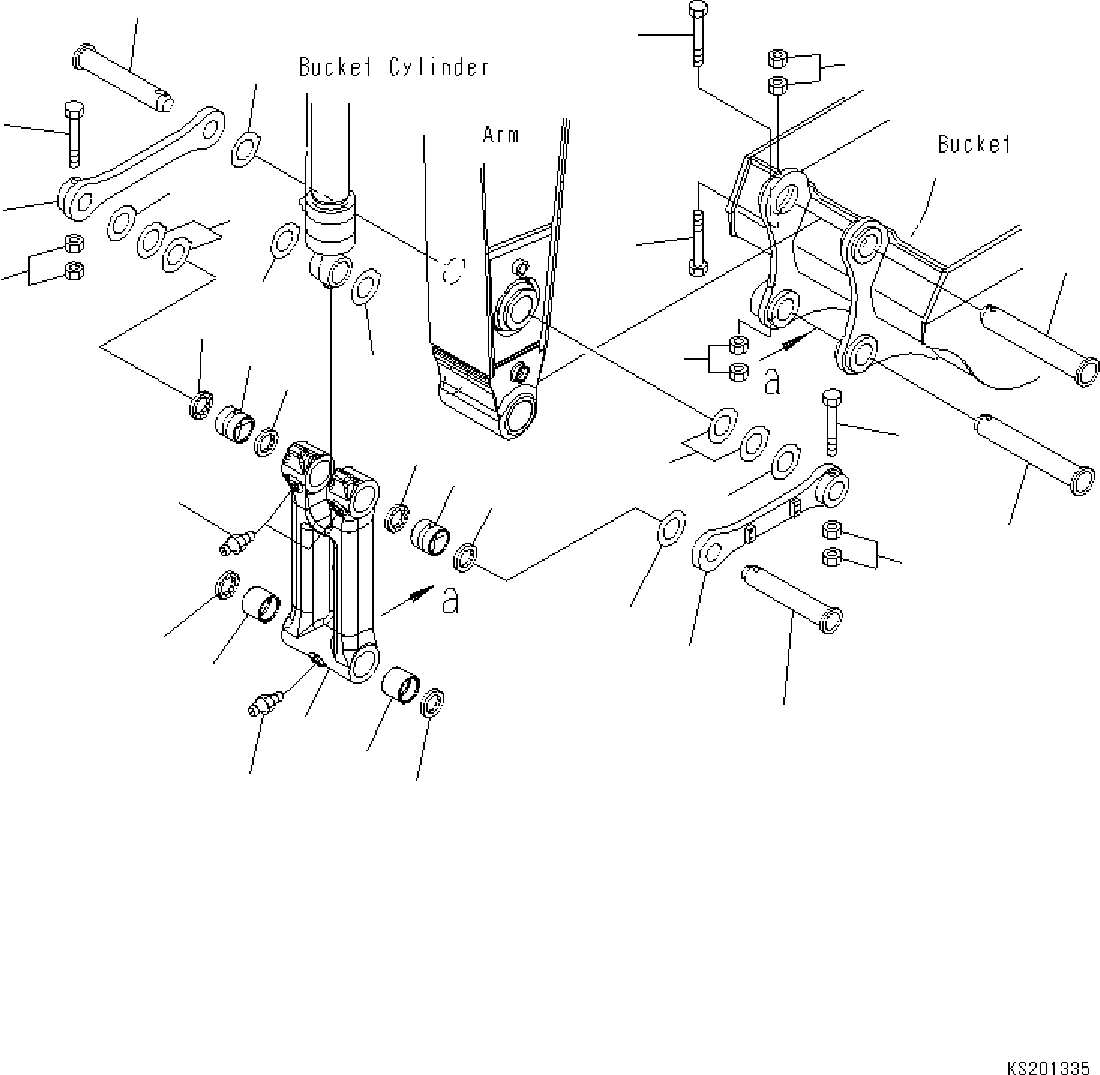 Bucket Cylinder
Arm
Bucket
a
a
KS201335