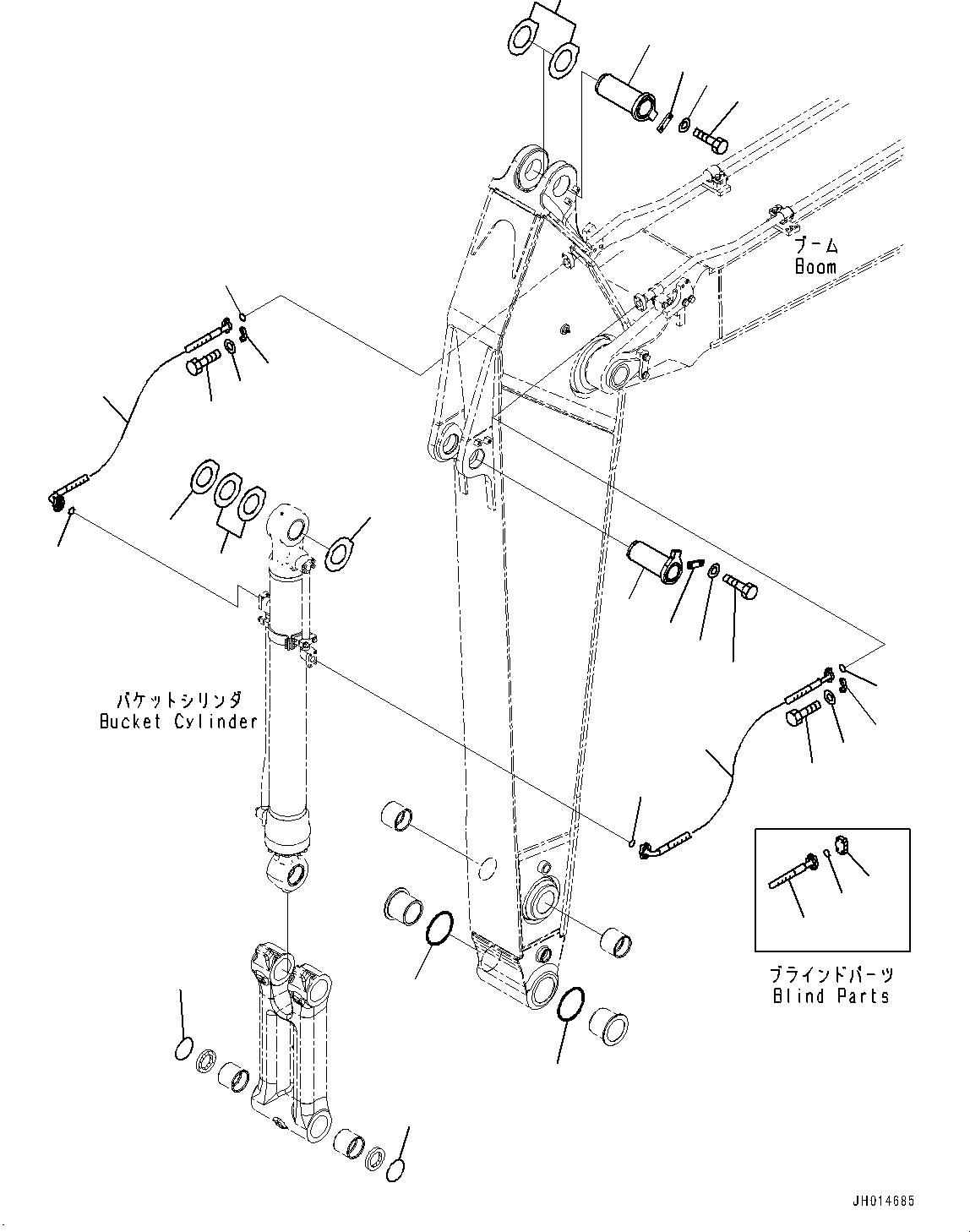 ブーム
Boom

バケットシリンダ
Bucket Cylinder

ブラインドパーツ
Blind Parts

JH014685