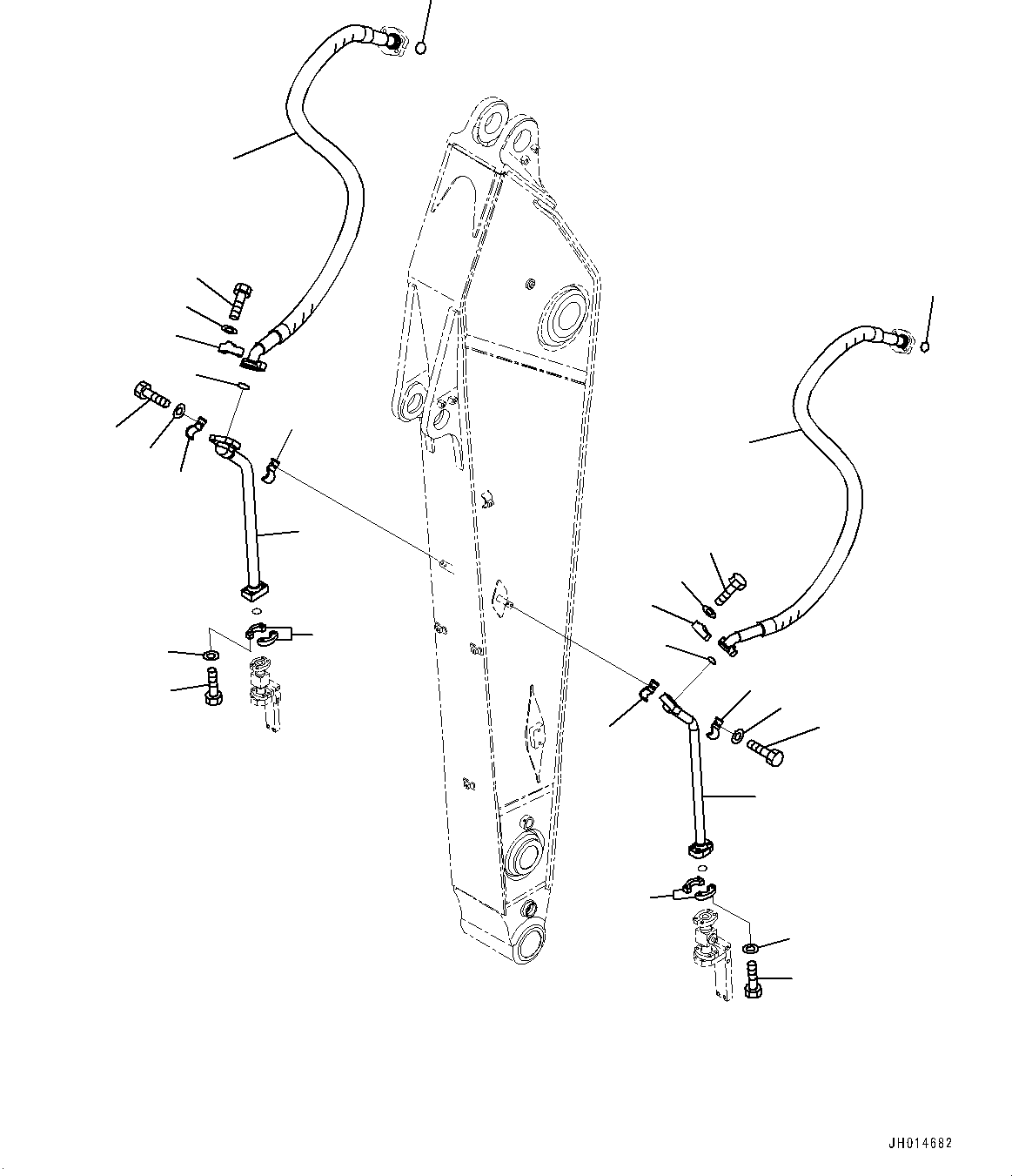 JH014682