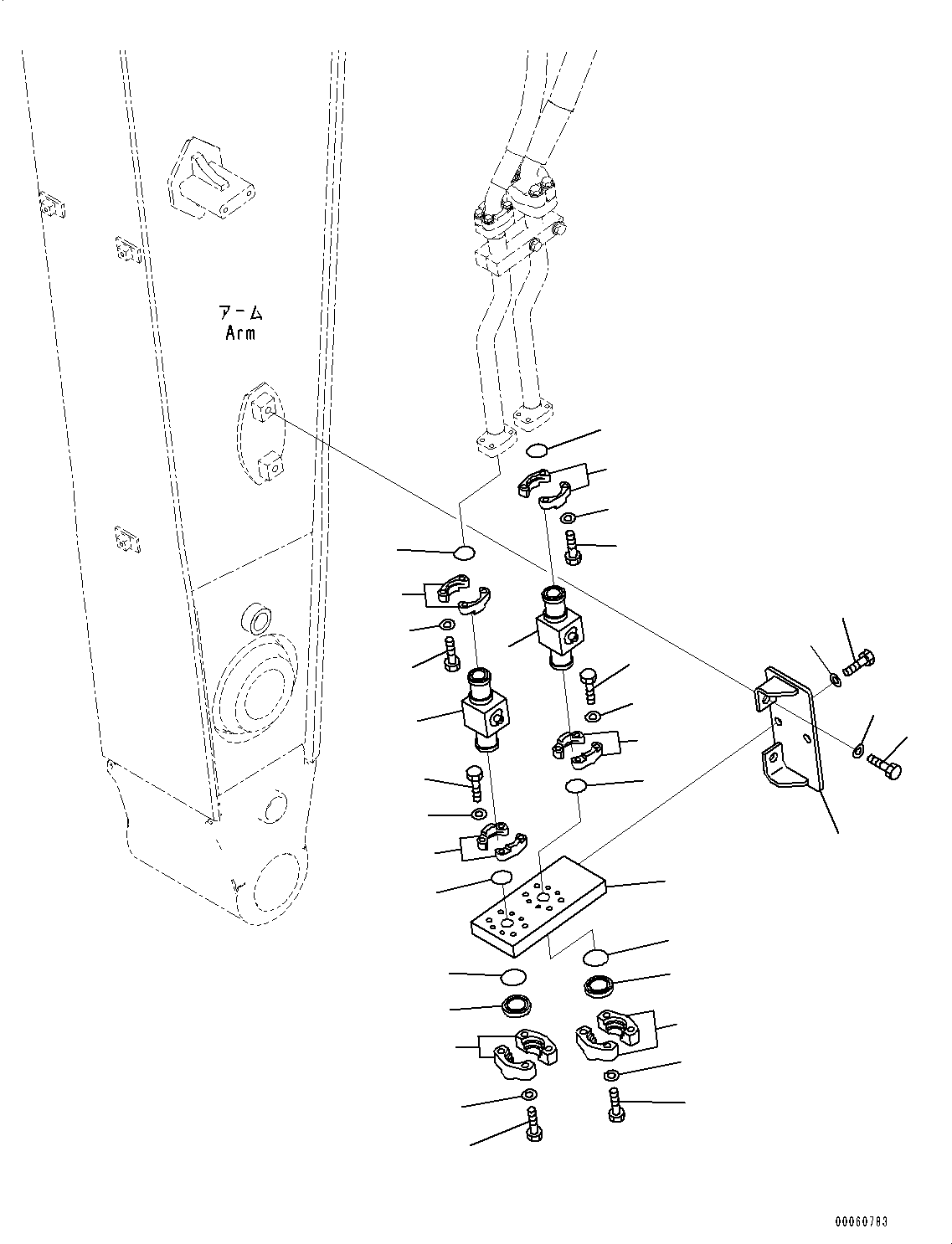 アーム
Arm

00060783