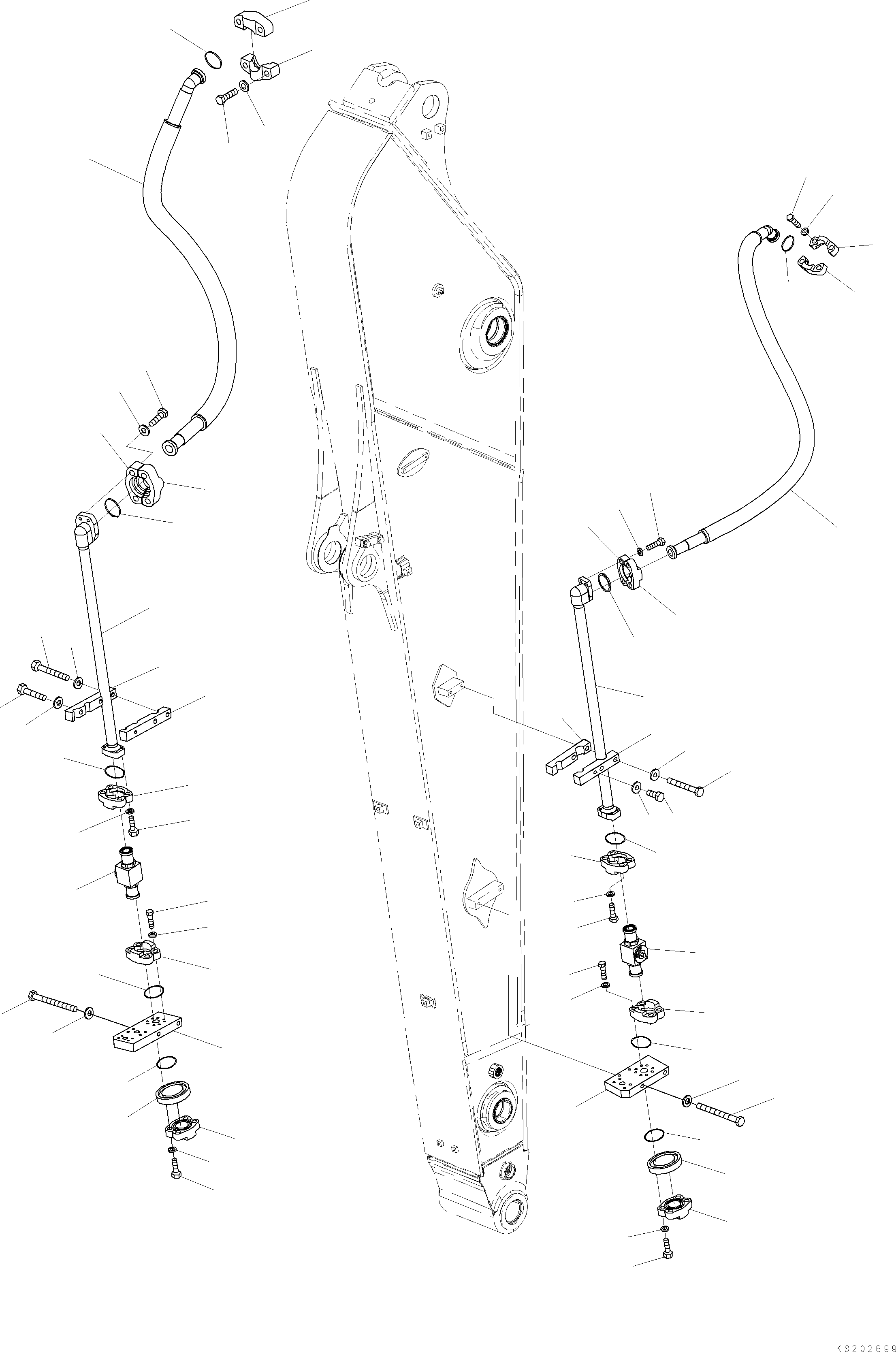 KS202699