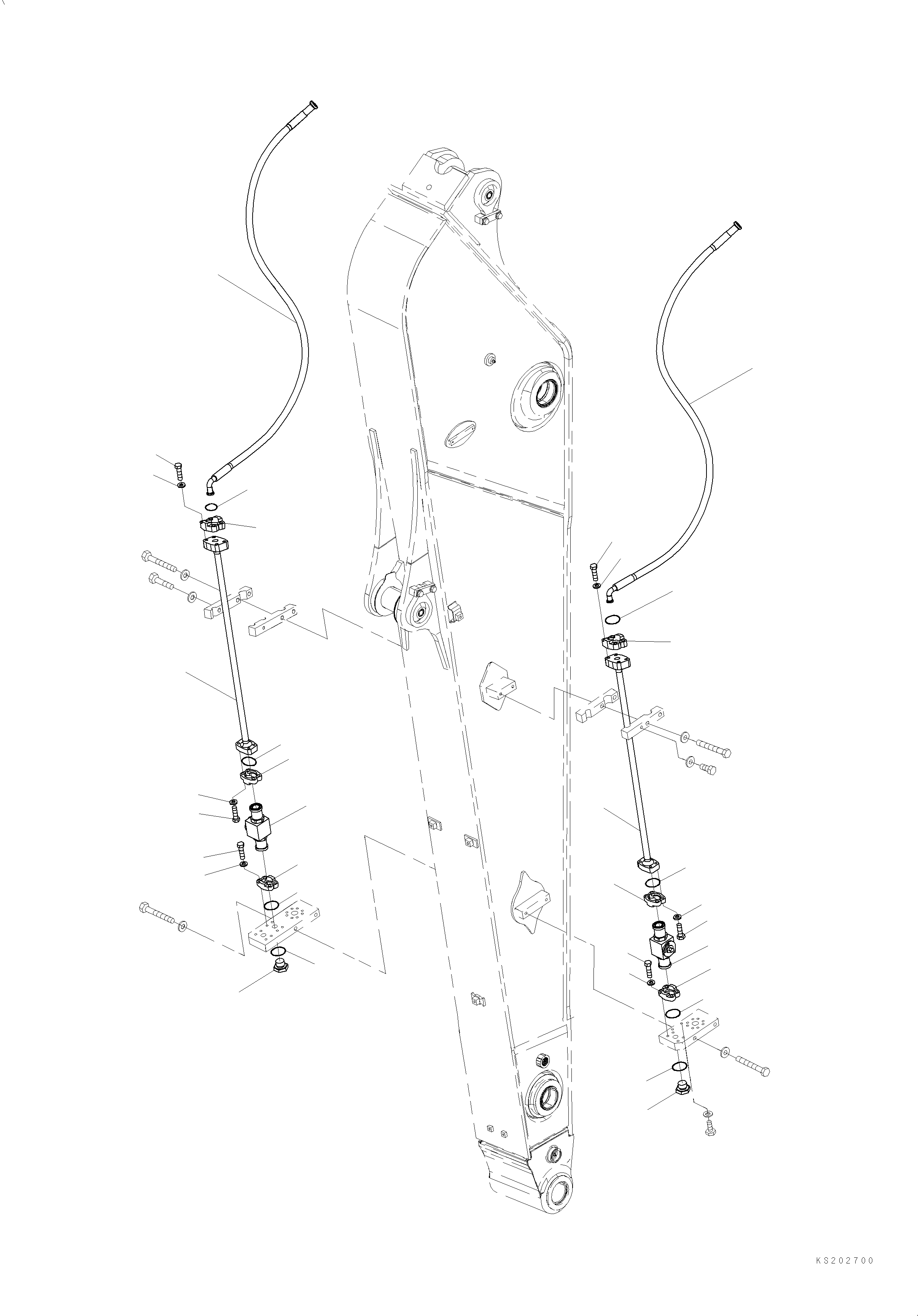 KS202700