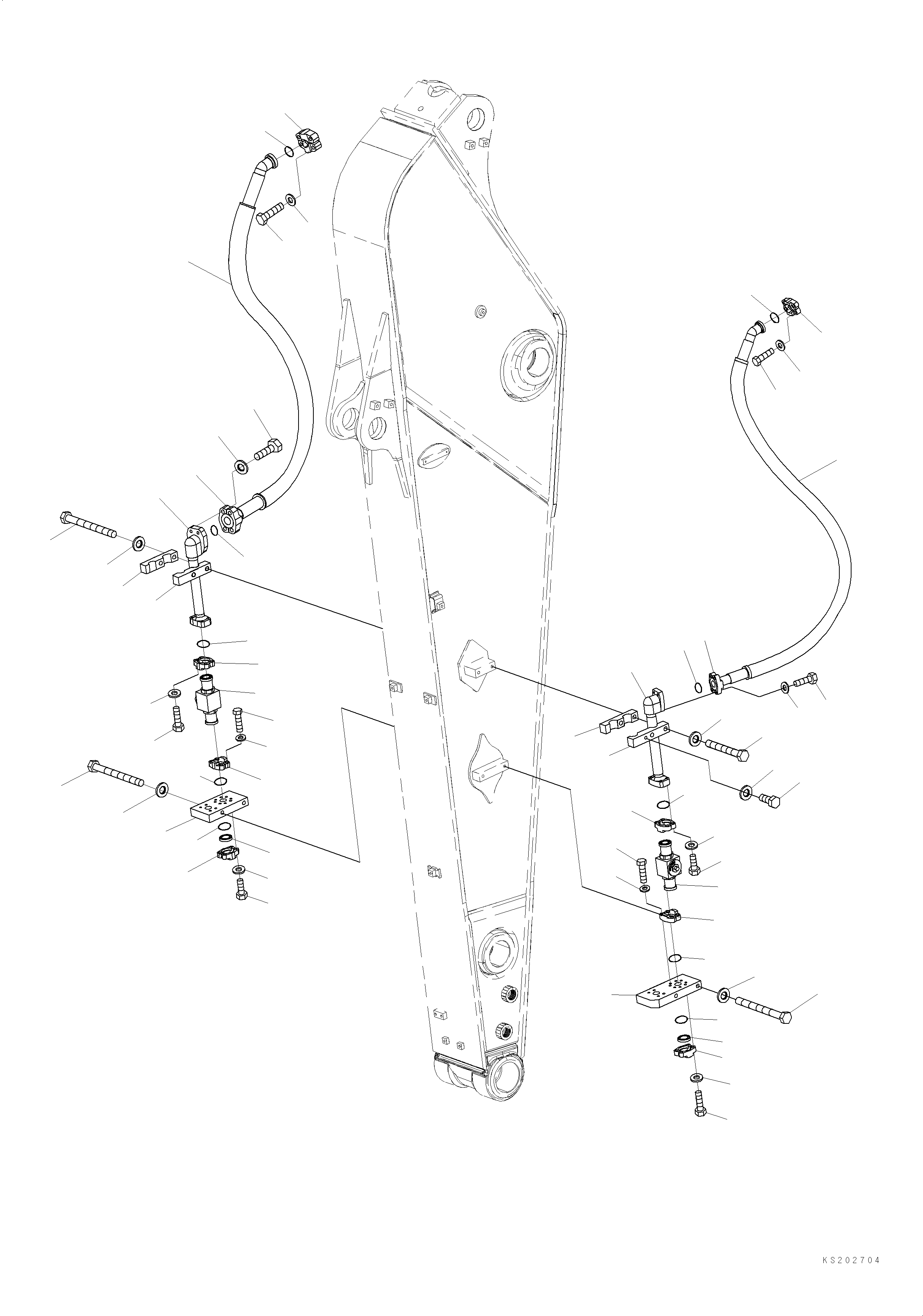 KS202704