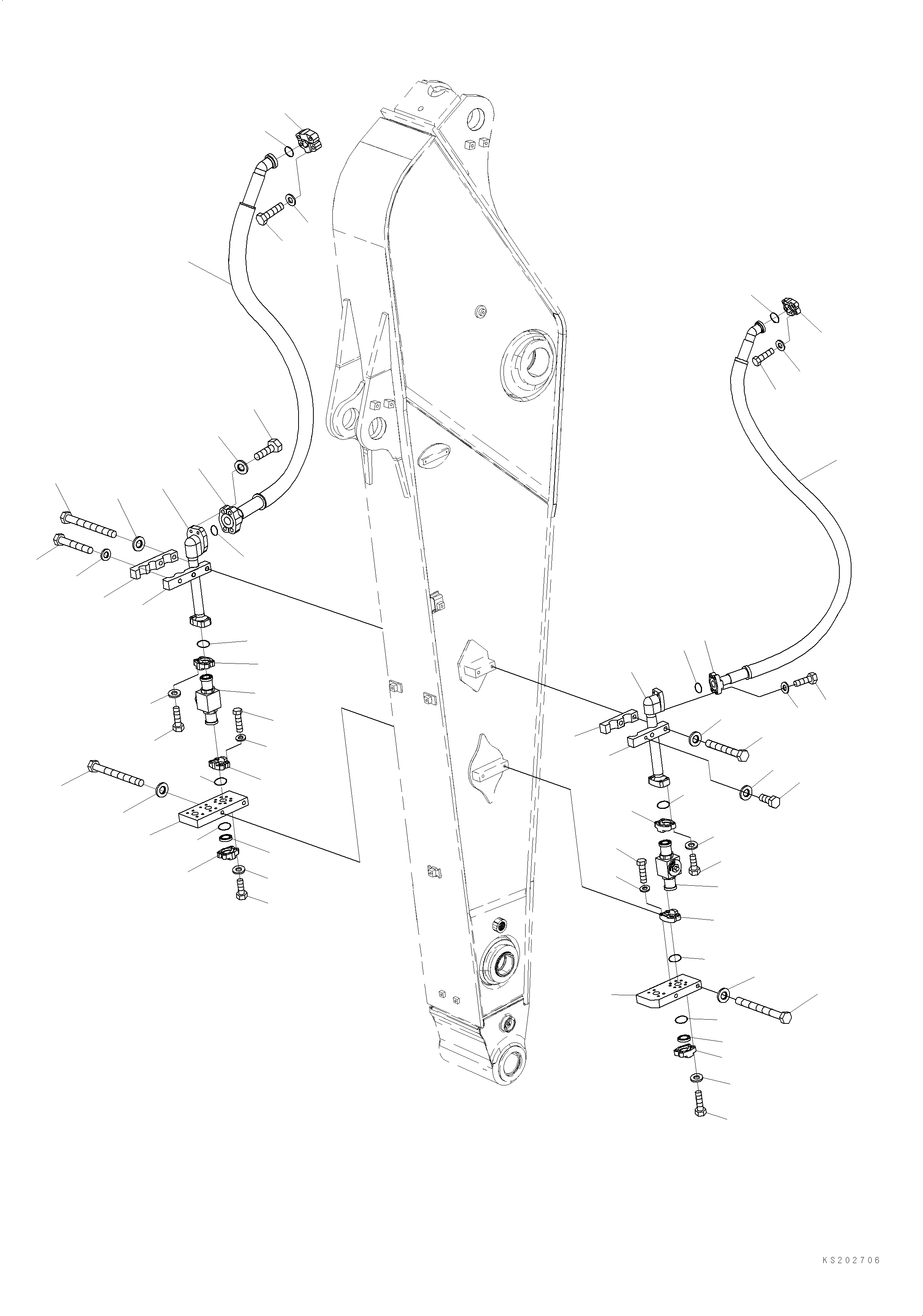 KS202706