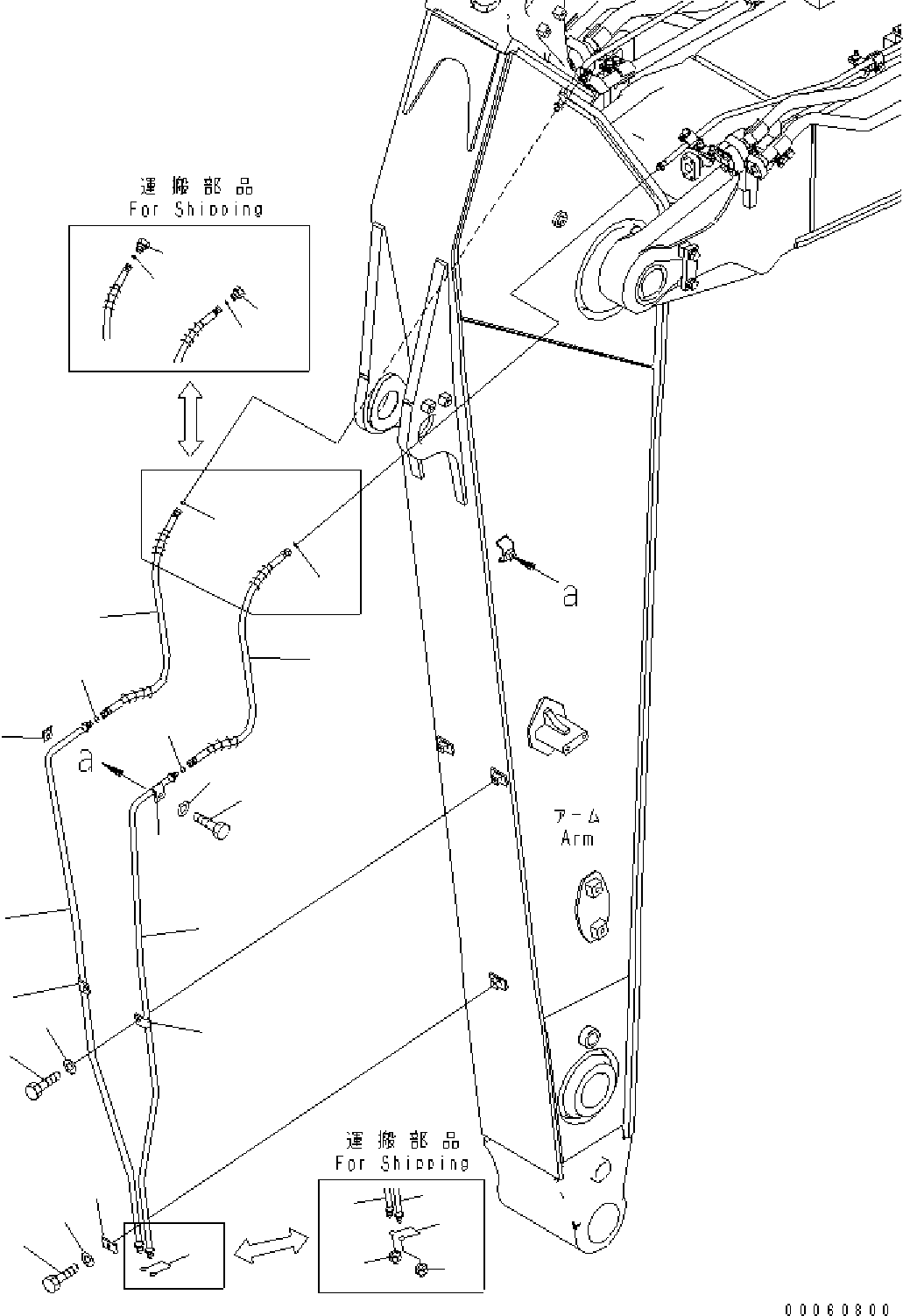 運搬部品
For Shipping

a

a

アーム
Arm

運搬部品
For Shipping

00060800