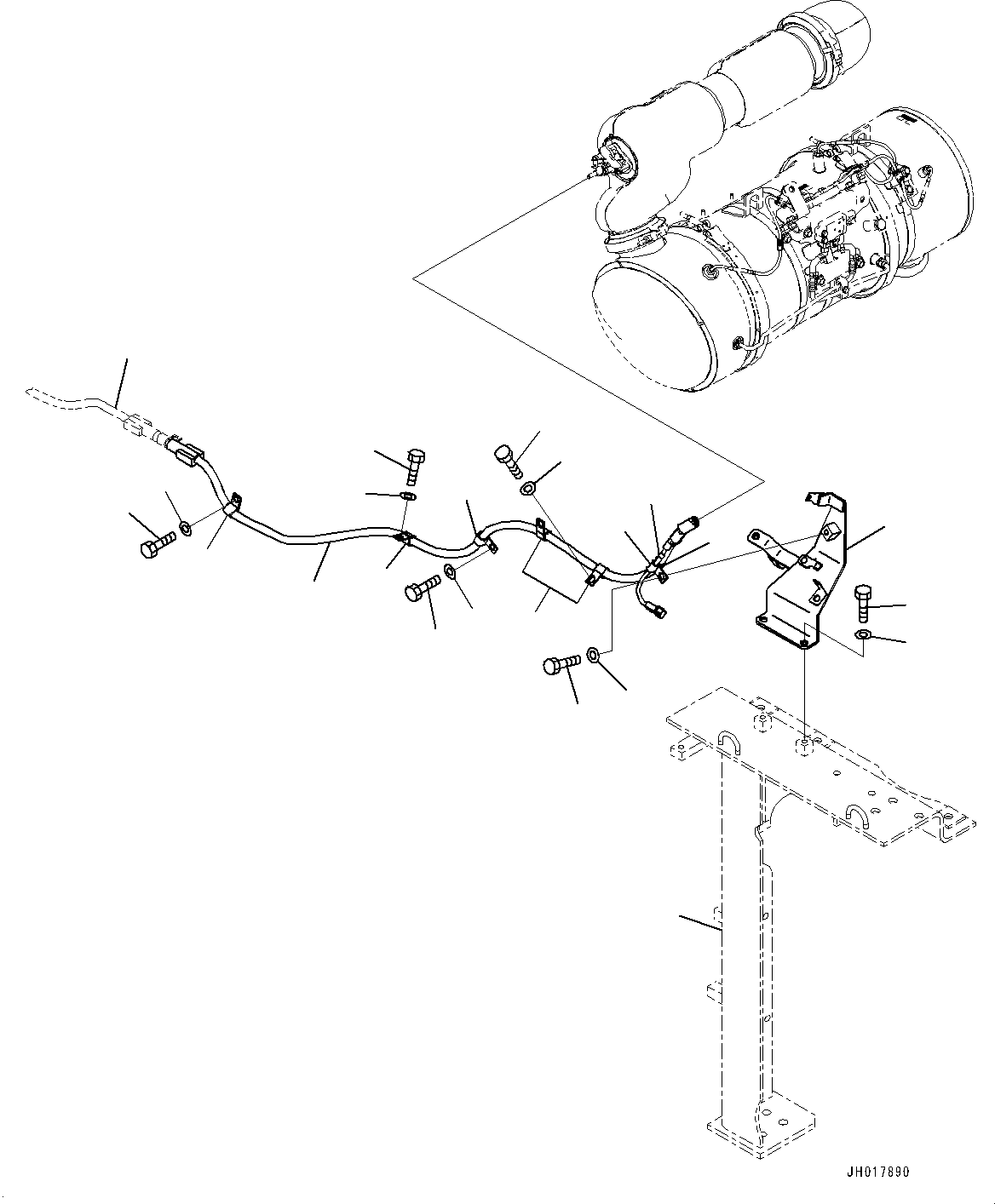 JH017890