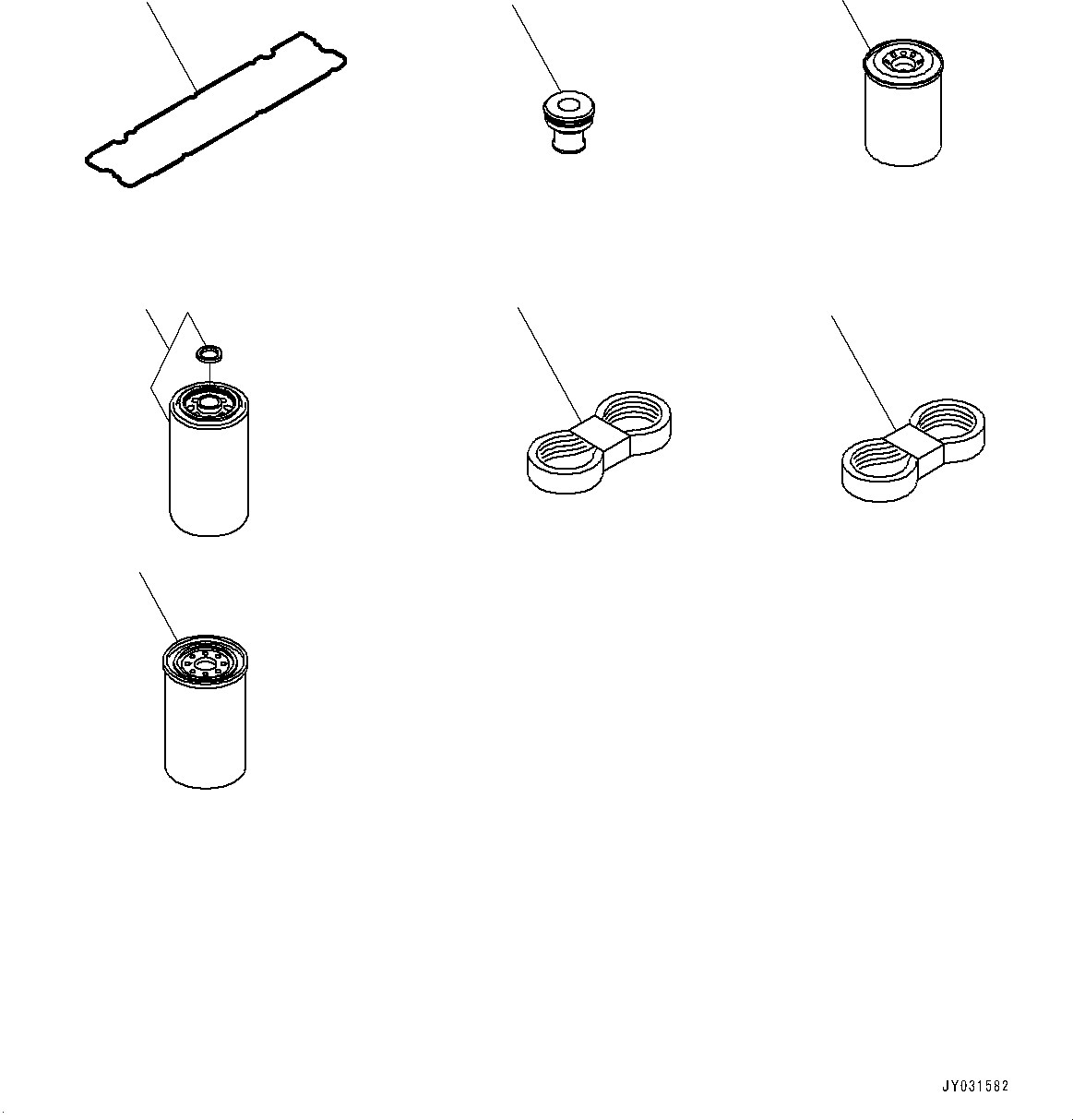 JY031582