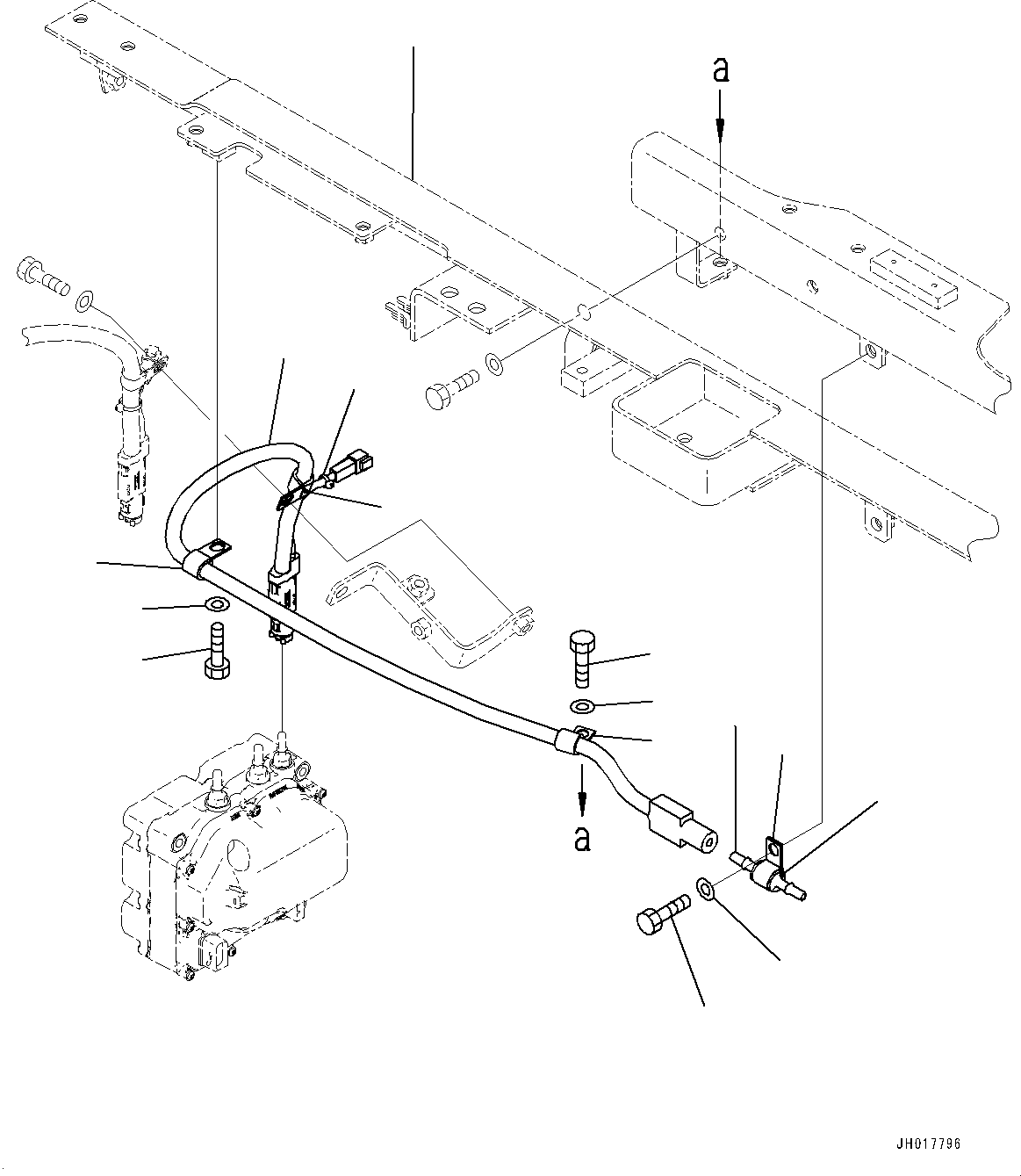 a

a

JH017796