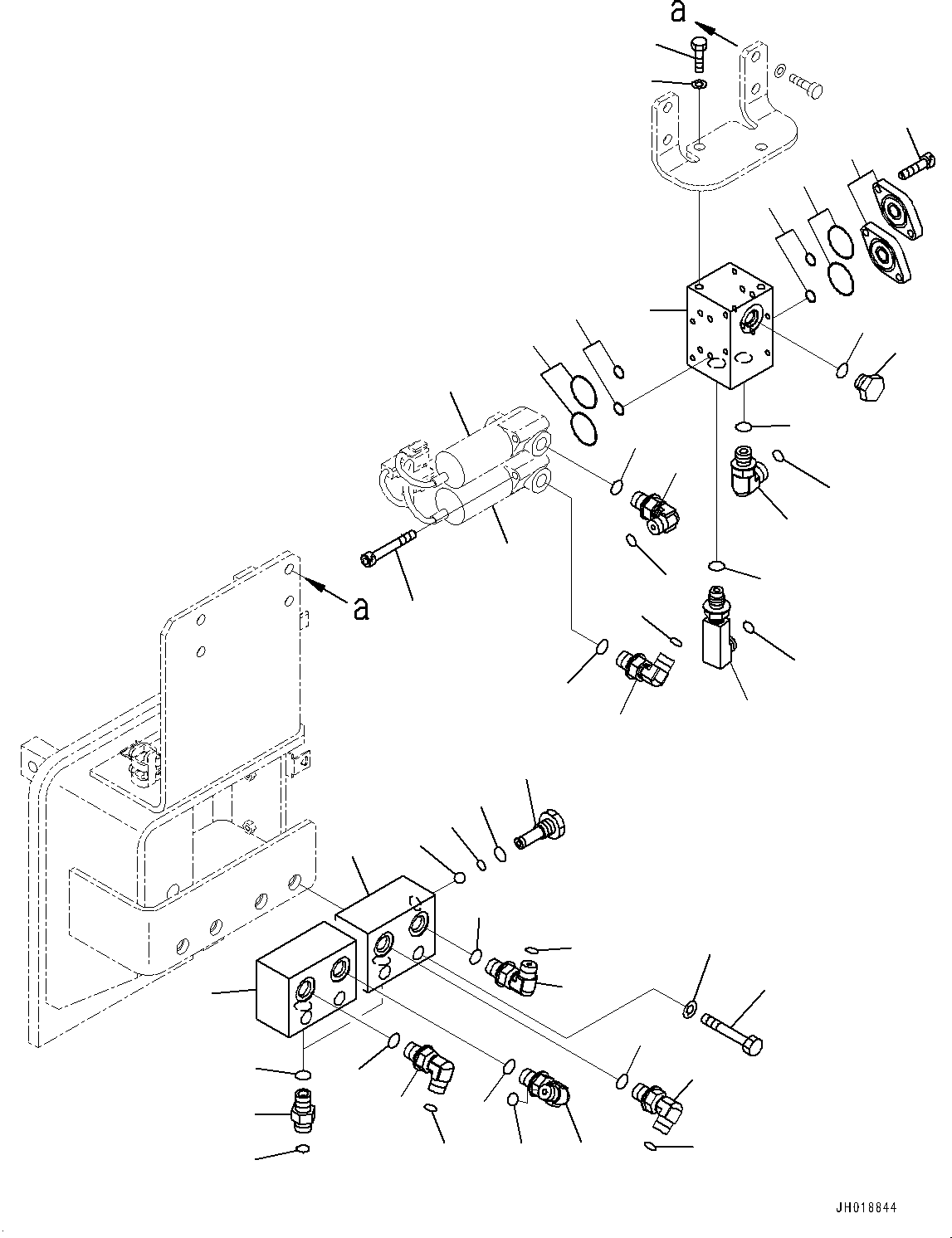 a

a

JH018844