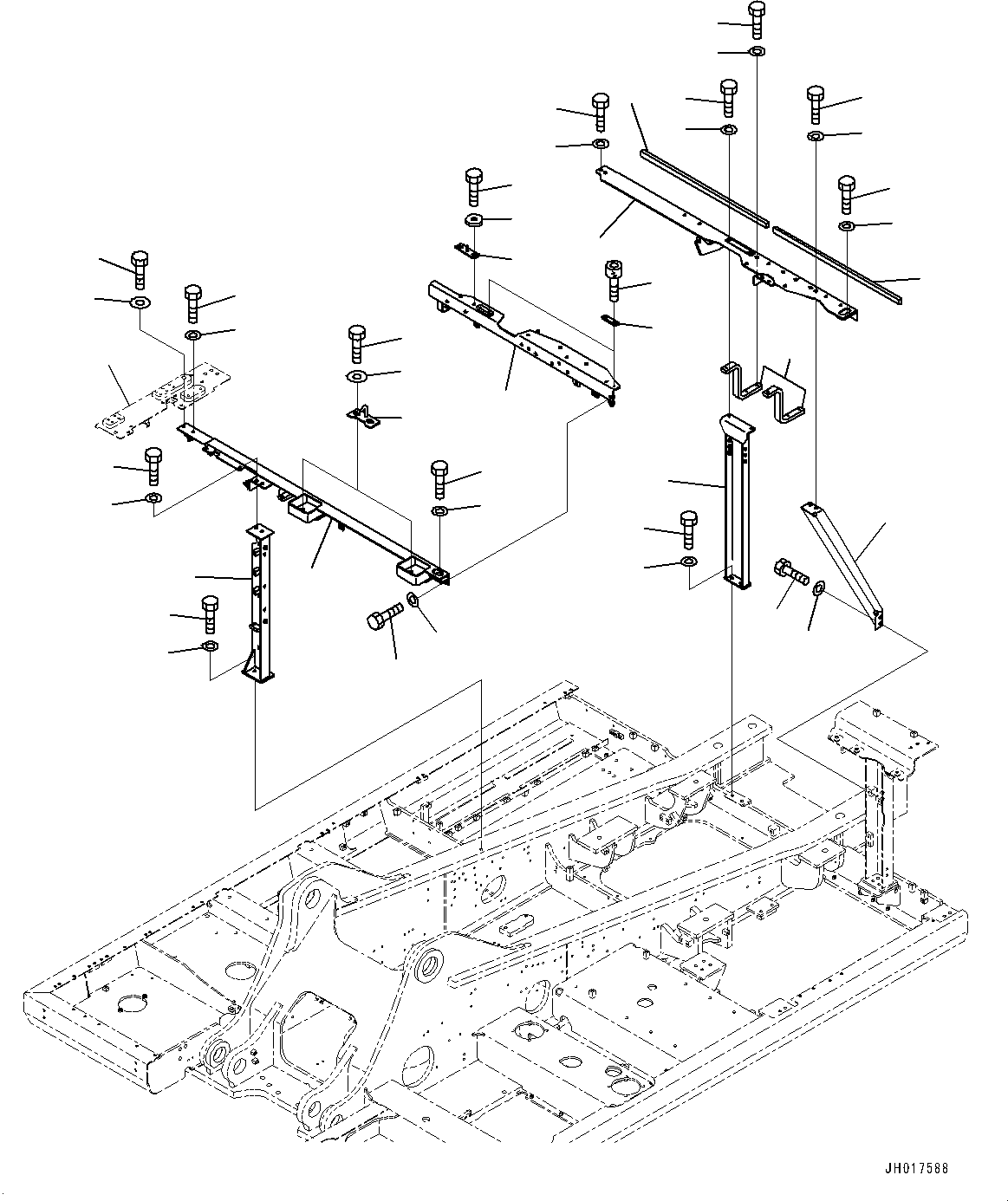 JH017588