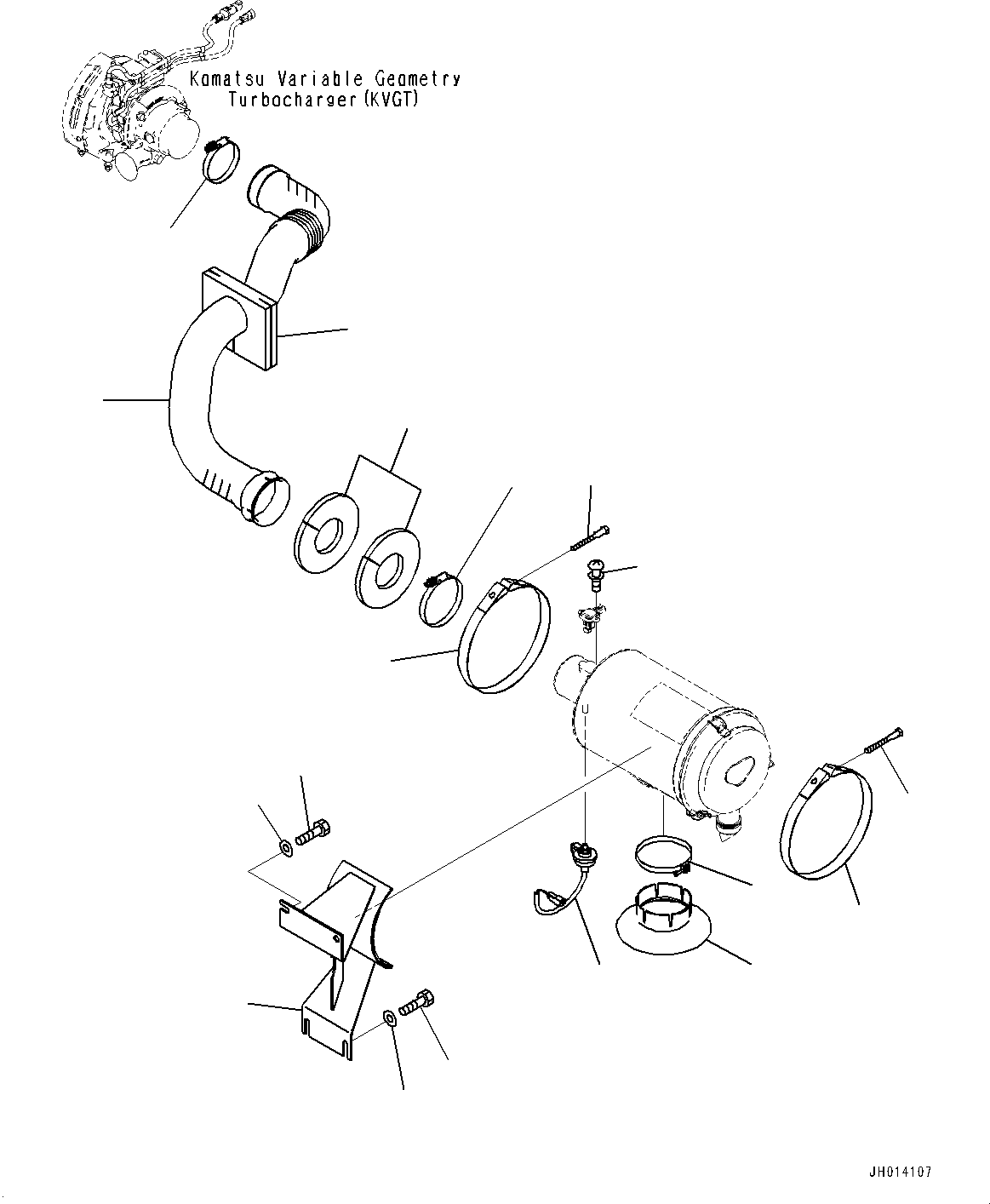 Komatsu Variable Geometry Turbocharger (KVGT)

JH014107