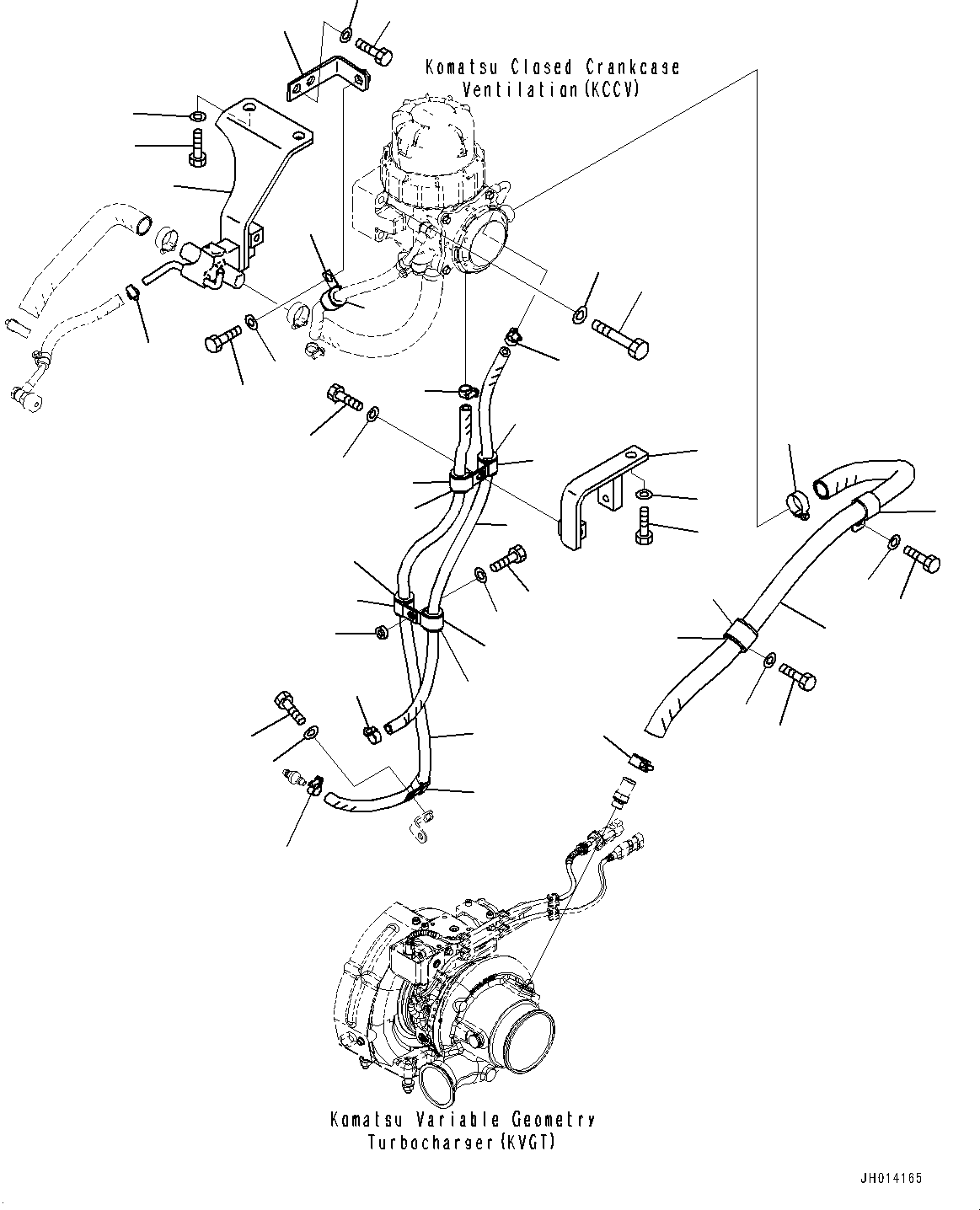 Komatsu Closed Crankcase Ventilation(KCCV)

Komatsu Variable Geometry Turbocharger(KVGT)

JH014165